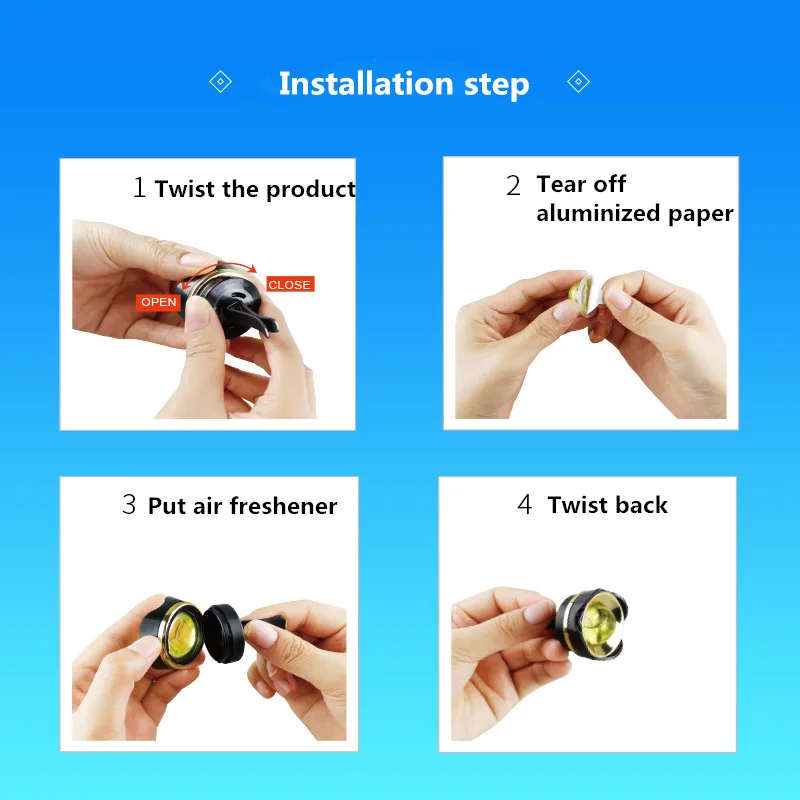 Installation step

1 Twist the product

OPEN

CLOSE

2 Tear off aluminized paper

3 Put air freshener

4 Twist back