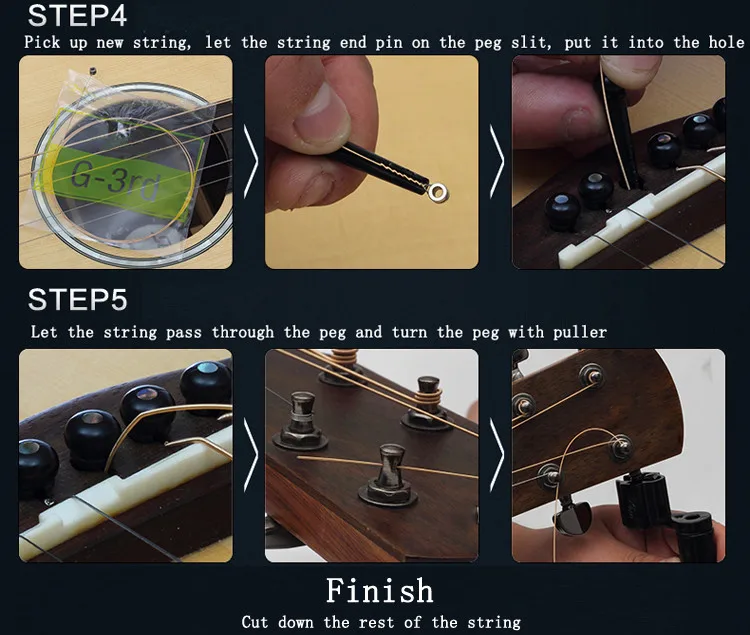 STEP4

Pick up new string, let the string end pin on the peg slit, put it into the hole

G-3rd

STEP5

Let the string pass through the peg and turn the peg with puller

Finish

Cut down the rest of the string