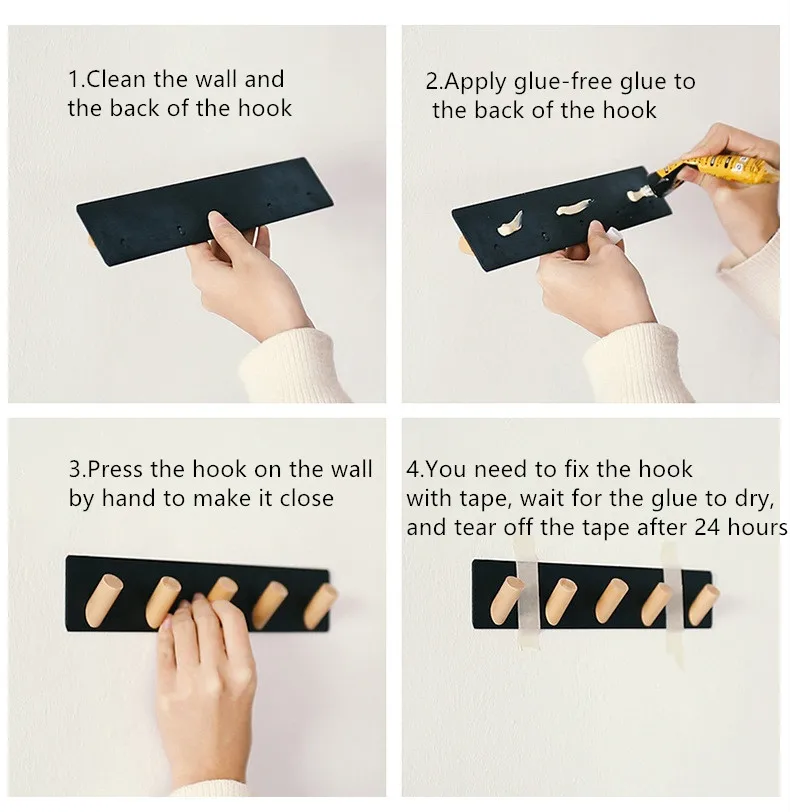 1.Clean the wall and the back of the hook

2.Apply glue-free glue to the back of the hook

3.Press the hook on the wall by hand to make it close

4.You need to fix the hook with tape, wait for the glue to dry, and tear off the tape after 24 hours