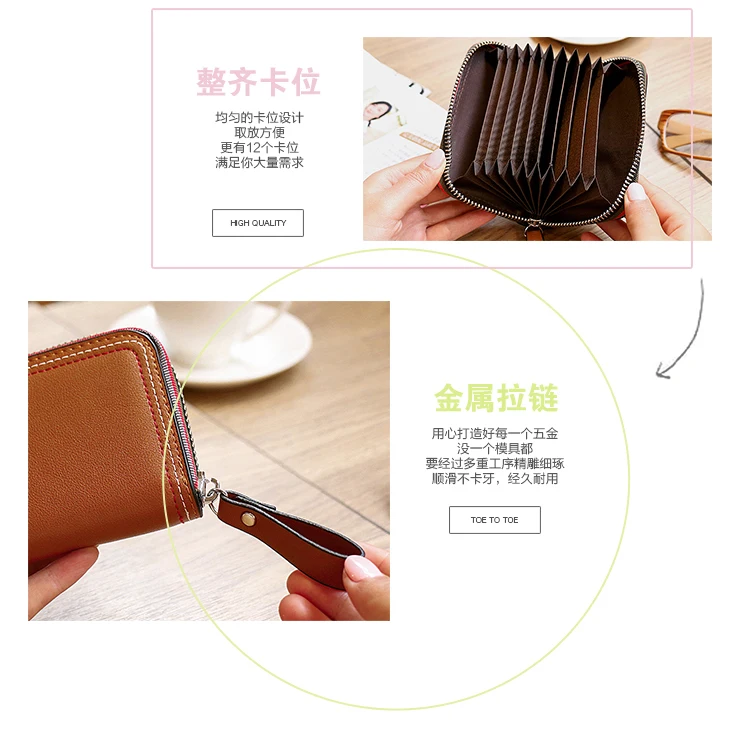 整齐卡位

均匀的卡位设计
取放方便
更有12个卡位
满足你大量需求

HIGH QUALITY

金属拉链

用心打造好每一个五金
没一个模具都
要经过多重工序精雕细琢
顺滑不卡牙，经久耐用

TOE TO TOE