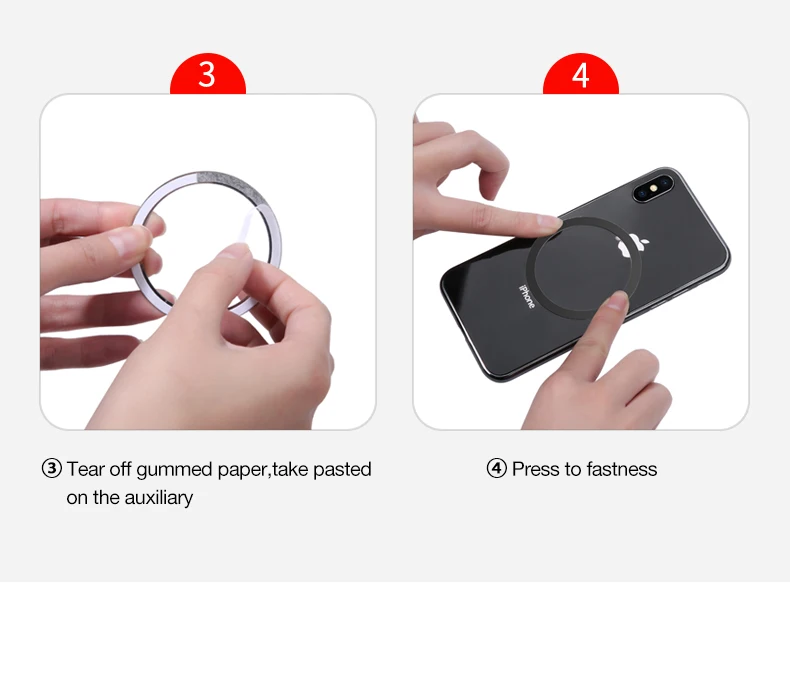 3

4

iPhone

③ Tear off gummed paper,take pasted on the auxiliary

④ Press to fastness