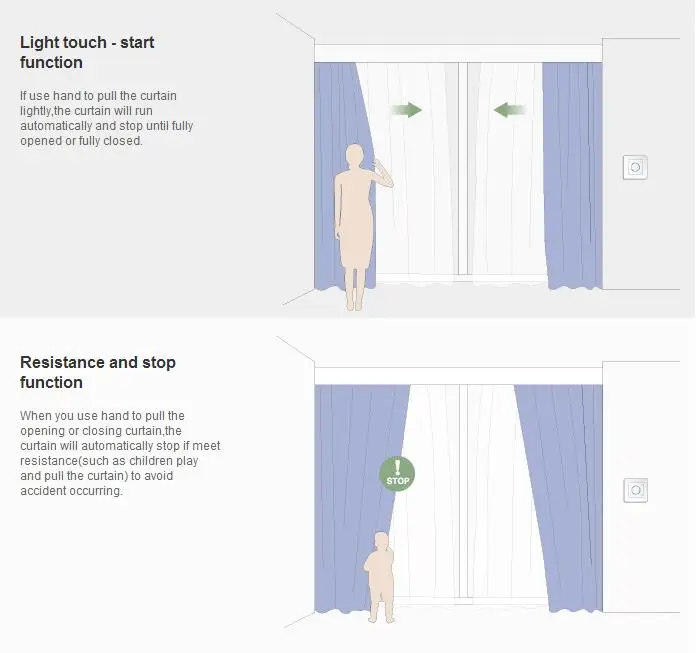 Light touch - start function

If use hand to pull the curtain lightly,the curtain will run automatically and stop until fully opened or fully closed.

Resistance and stop function

When you use hand to pull the opening or closing curtain,the curtain will automatically stop if meet resistance(such as children play and pull the curtain) to avoid accident occurring.

!
STOP