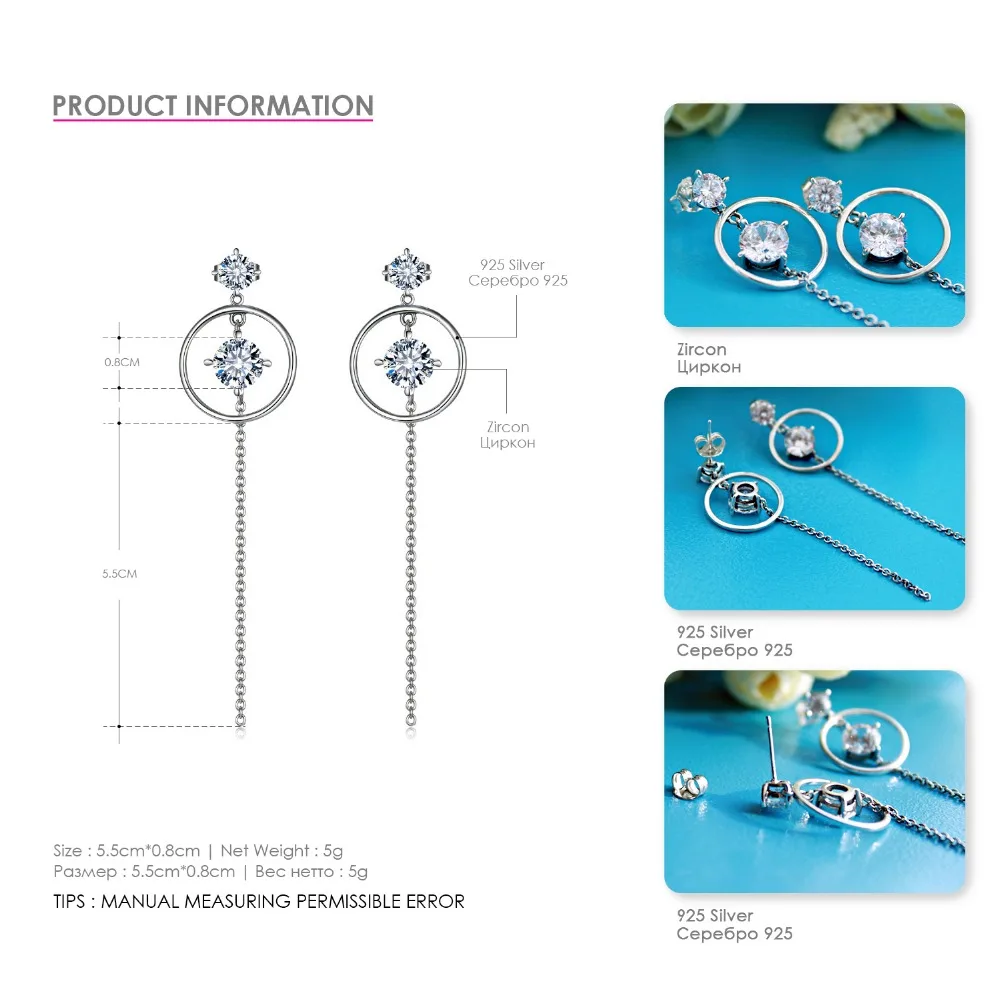 PRODUCT INFORMATION

0.8CM

5.5CM

925 Silver
Серебро 925

Zircon
Циркон

Size : 5.5cm*0.8cm | Net Weight : 5g
Размер : 5.5cm*0.8cm | Вес нетто : 5g

TIPS : MANUAL MEASURING PERMISSIBLE ERROR

Zircon
Циркон

925 Silver
Серебро 925

925 Silver
Серебро 925