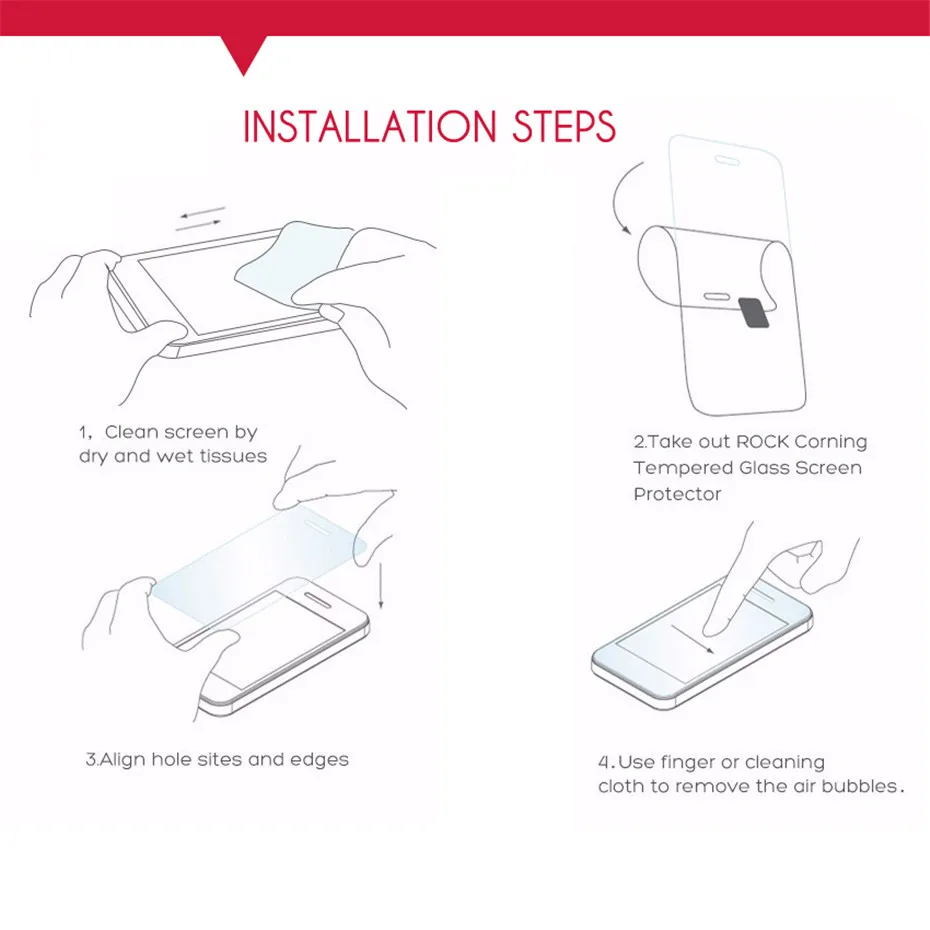 INSTALLATION STEPS

1, Clean screen by dry and wet tissues

2.Take out ROCK Corning Tempered Glass Screen Protector

3.Align hole sites and edges

4.Use finger or cleaning cloth to remove the air bubbles.