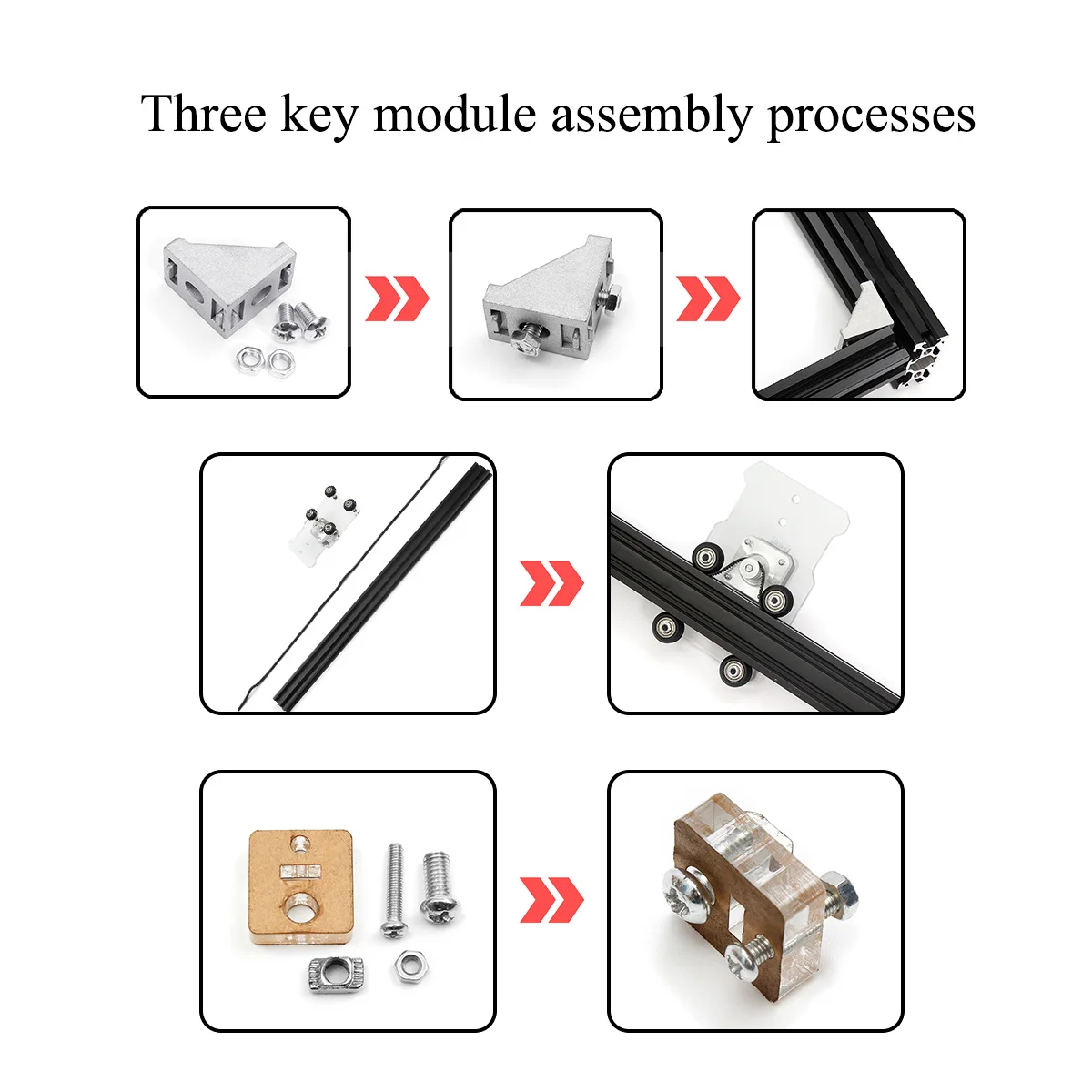 Three key module assembly processes