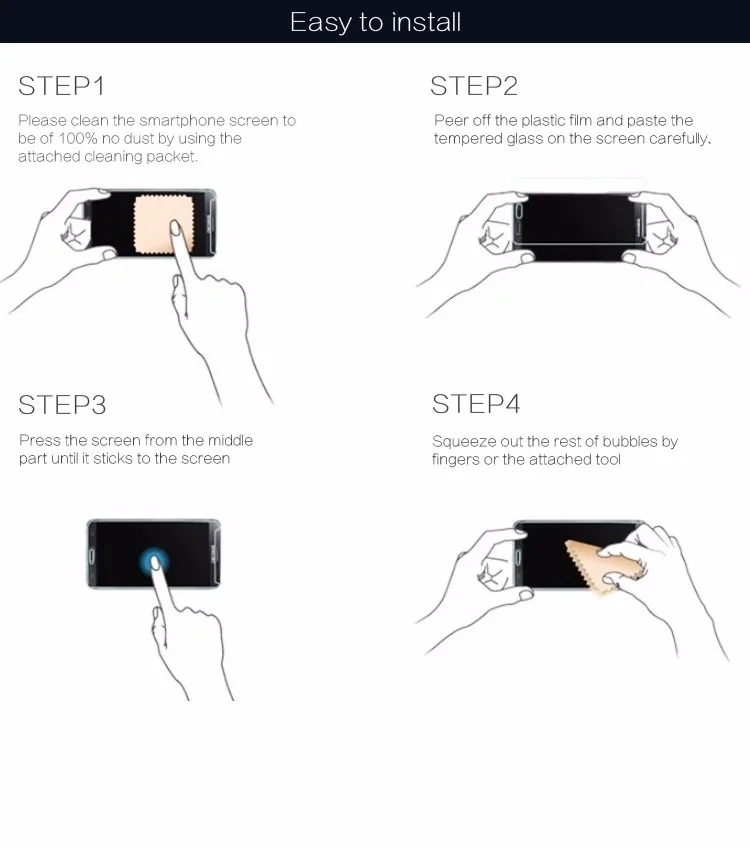 Easy to install

STEP1

Please clean the smartphone screen to be of 100% no dust by using the attached cleaning packet.

STEP2

Peer off the plastic film and paste the tempered glass on the screen carefully.

STEP3

Press the screen from the middle part until it sticks to the screen

STEP4

Squeeze out the rest of bubbles by fingers or the attached tool