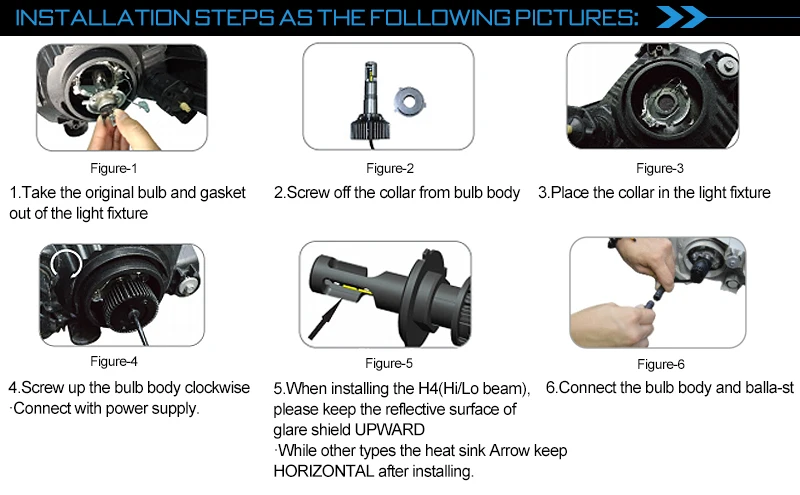 INSTALLATION STEPS AS THE FOLLOWING PICTURES:

Figure-1
1.Take the original bulb and gasket out of the light fixture

Figure-2
2.Screw off the collar from bulb body

Figure-3
3.Place the collar in the light fixture

Figure-4
4.Screw up the bulb body clockwise
·Connect with power supply.

Figure-5
5.When installing the H4(Hi/Lo beam), please keep the reflective surface of glare shield UPWARD
·While other types the heat sink Arrow keep HORIZONTAL after installing.

Figure-6
6.Connect the bulb body and balla-st