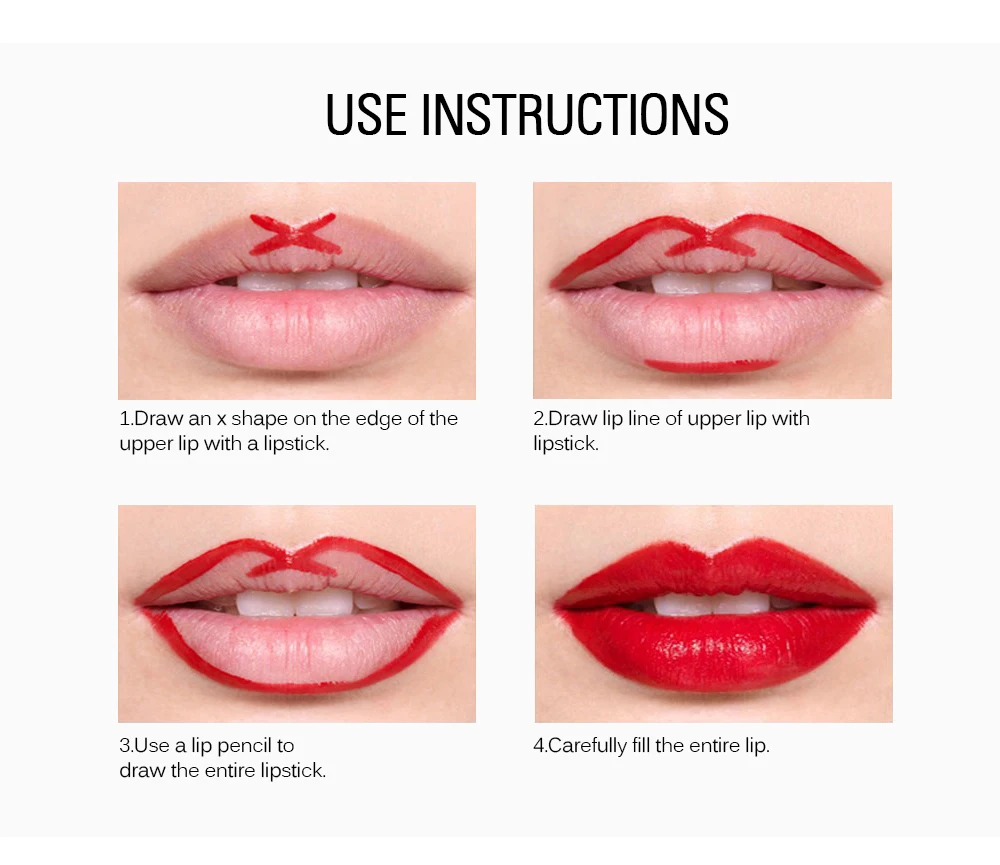 USE INSTRUCTIONS

1.Draw an x shape on the edge of the upper lip with a lipstick.

2.Draw lip line of upper lip with lipstick.

3.Use a lip pencil to draw the entire lipstick.

4.Carefully fill the entire lip.