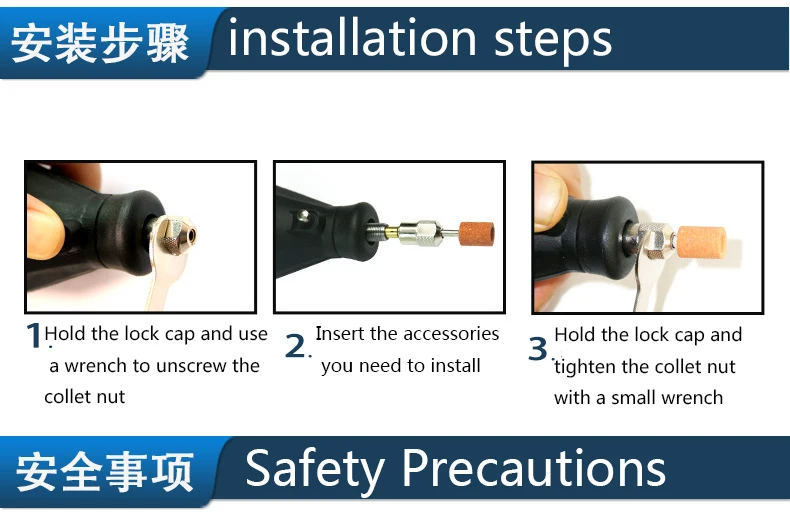 安装步骤 installation steps

1. Hold the lock cap and use a wrench to unscrew the collet nut

2. Insert the accessories you need to install

3. Hold the lock cap and tighten the collet nut with a small wrench

安全事项 Safety Precautions