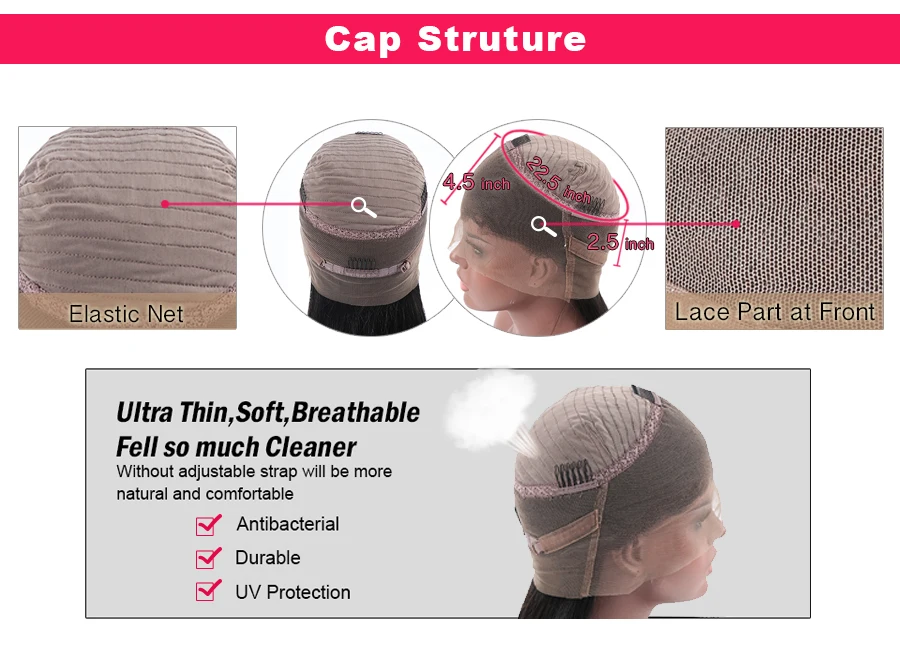 Cap Struture

Elastic Net

4.5 inch

22.5 inch

2.5 inch

Lace Part at Front

Ultra Thin,Soft,Breathable
Fell so much Cleaner
Without adjustable strap will be more natural and comfortable

Antibacterial
Durable
UV Protection