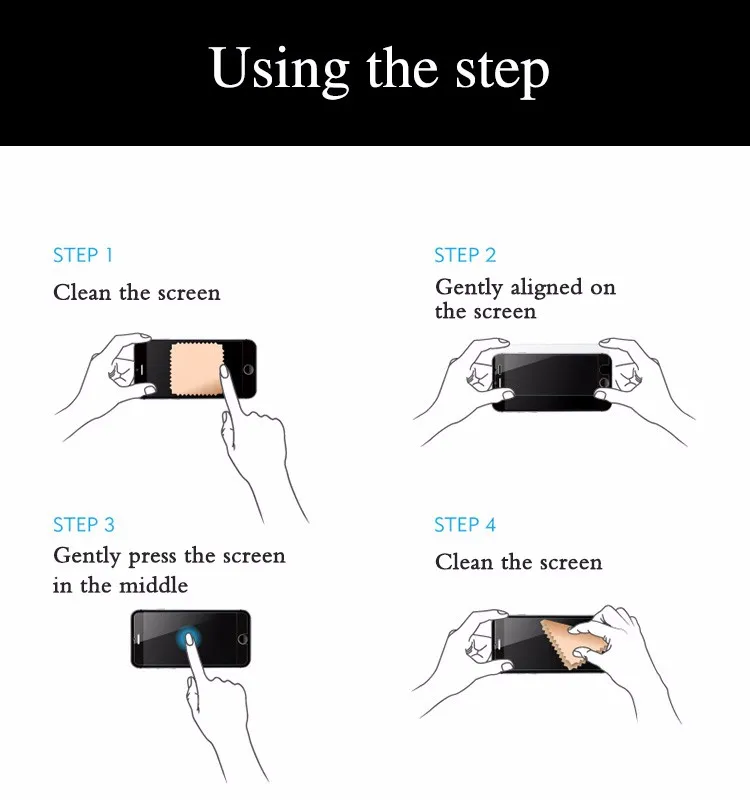 Using the step

STEP 1
Clean the screen

STEP 2
Gently aligned on the screen

STEP 3
Gently press the screen in the middle

STEP 4
Clean the screen