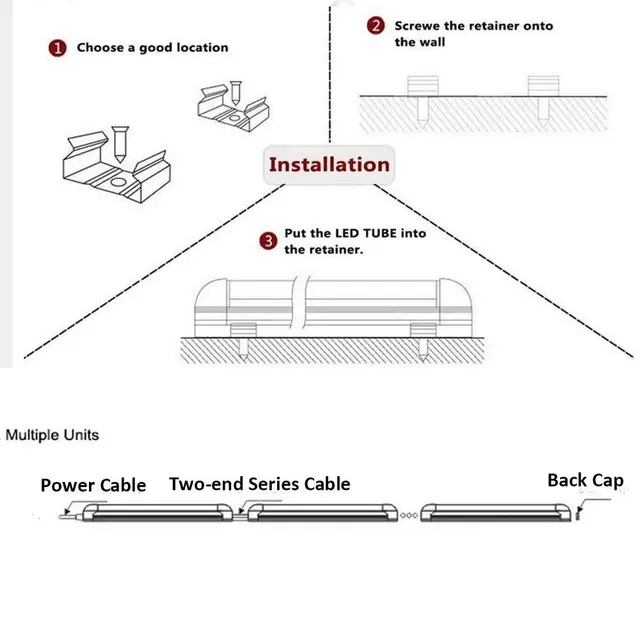 1 Choose a good location

2 Screwe the retainer onto the wall

Installation

3 Put the LED TUBE into the retainer.

Multiple Units

Power Cable
Two-end Series Cable
Back Cap