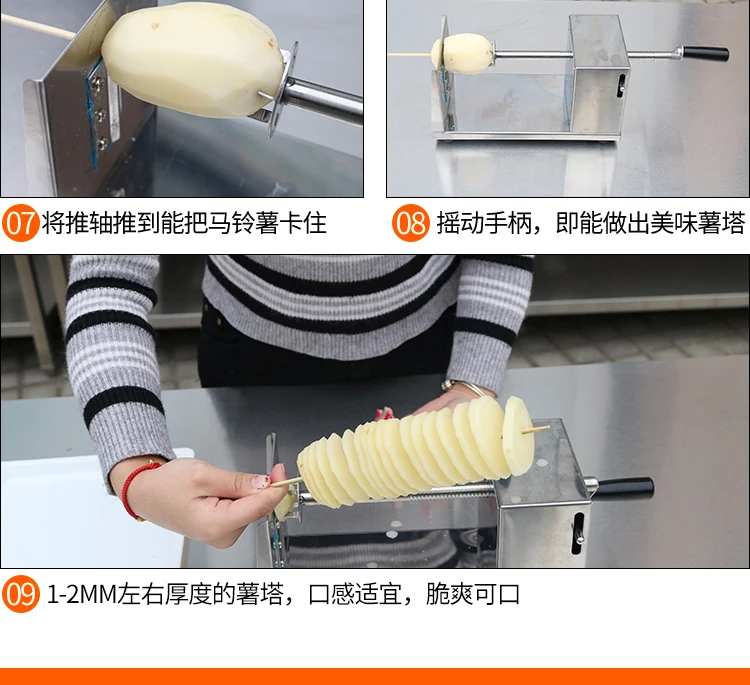 07 将推轴推到能把马铃薯卡住

08 摇动手柄，即能做出美味薯塔

09 1-2MM左右厚度的薯塔，口感适宜，脆爽可口