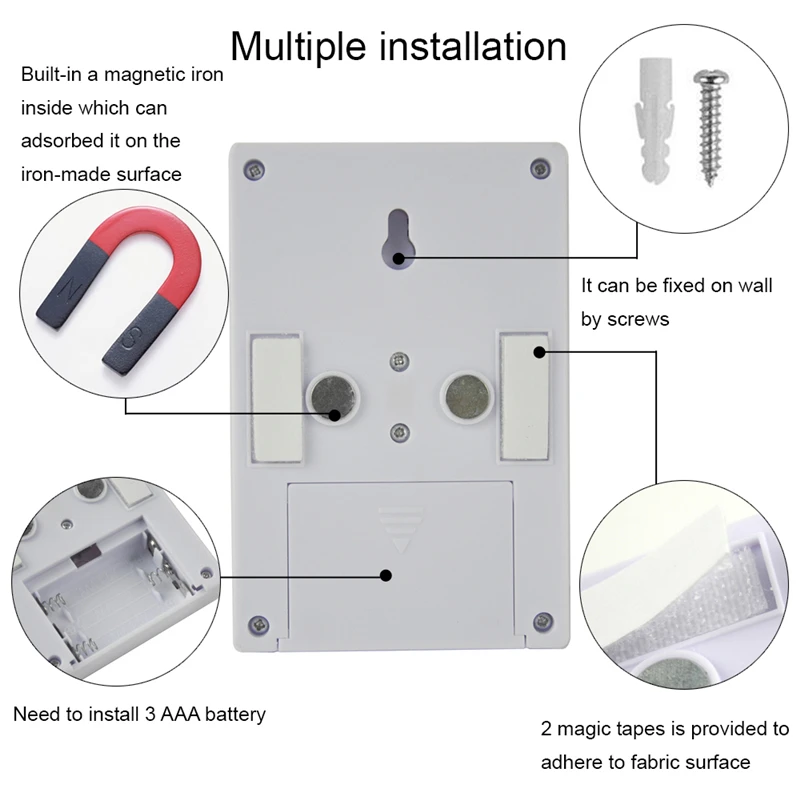 Multiple installation

Built-in a magnetic iron inside which can adsorbed it on the iron-made surface

N

S

It can be fixed on wall by screws

Need to install 3 AAA battery

2 magic tapes is provided to adhere to fabric surface