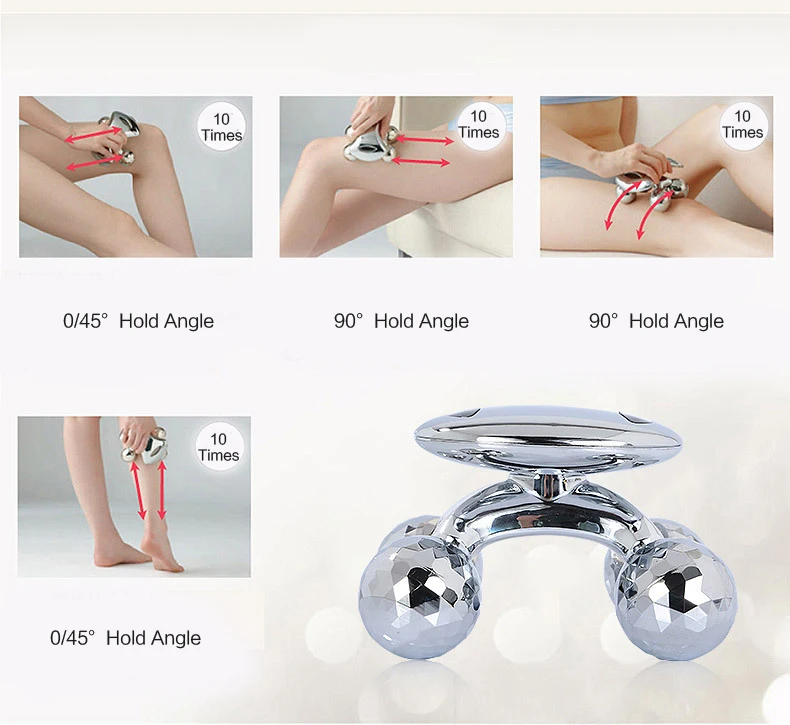 10 Times

0/45° Hold Angle

10 Times

90° Hold Angle

10 Times

90° Hold Angle

10 Times

0/45° Hold Angle