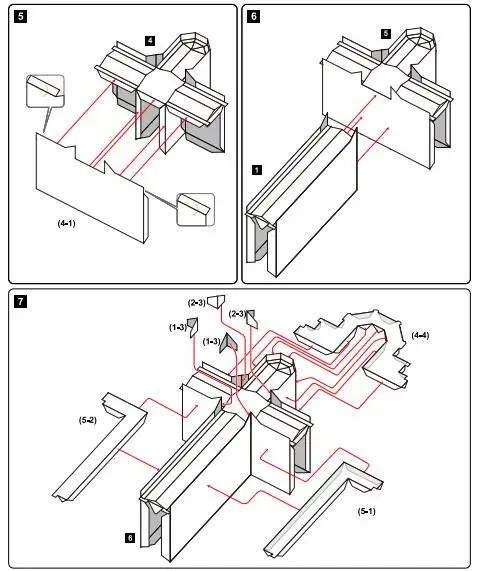 5

4

(4-1)

6

5

1

7

(2-3)

(2-3)

(1-3)

(1-3)

(4-4)

(5-2)

(5-1)

6