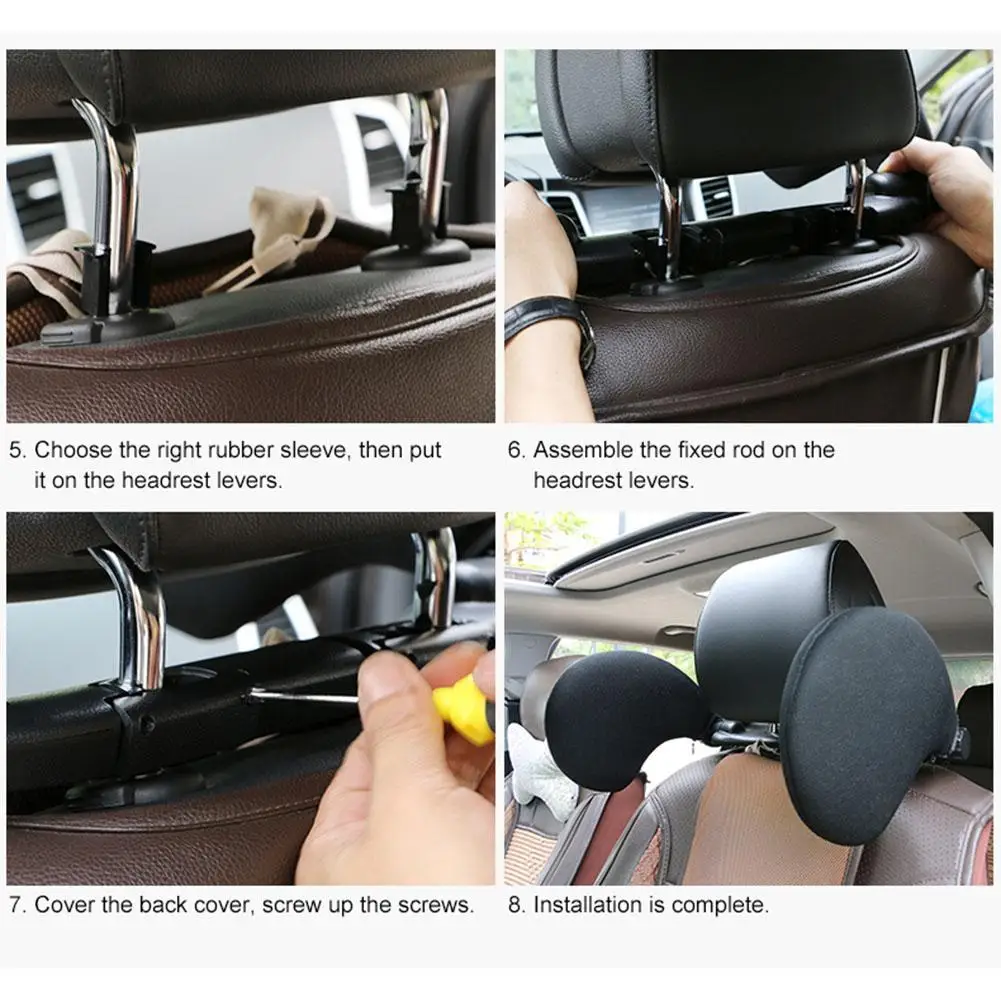 5. Choose the right rubber sleeve, then put it on the headrest levers.

6. Assemble the fixed rod on the headrest levers.

7. Cover the back cover, screw up the screws.

8. Installation is complete.