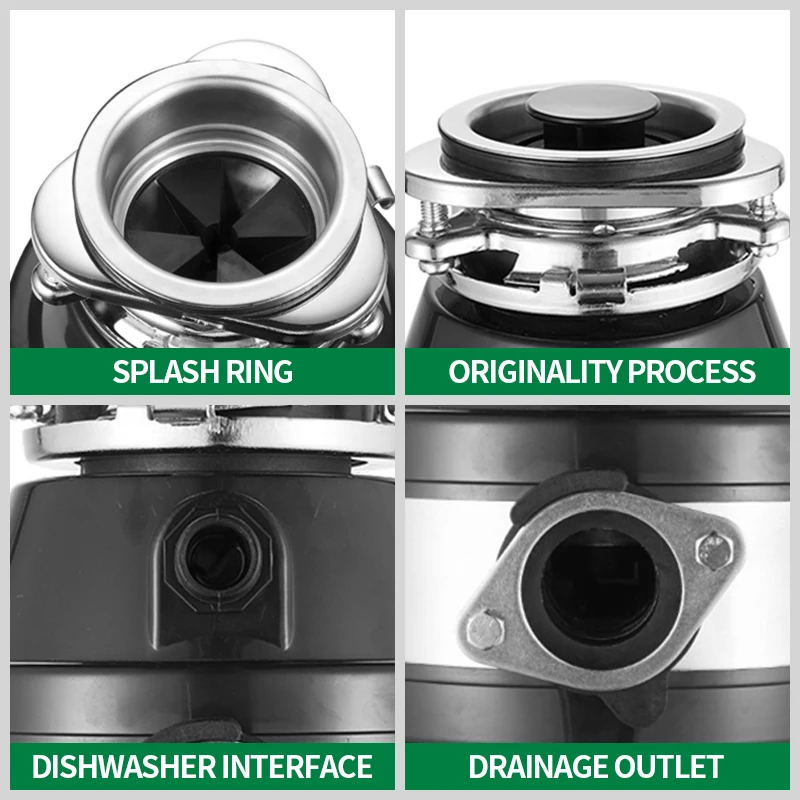 SPLASH RING

ORIGINALITY PROCESS

DISHWASHER INTERFACE

DRAINAGE OUTLET