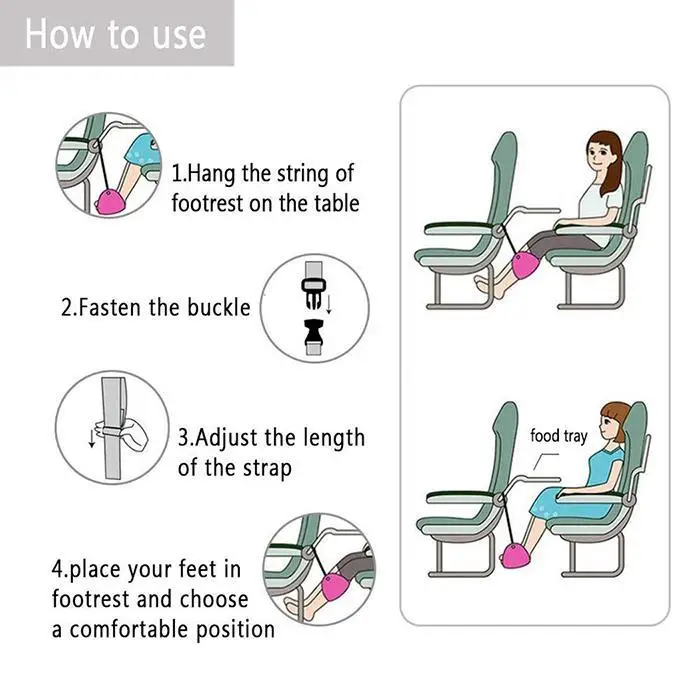 How to use

1.Hang the string of footrest on the table

2.Fasten the buckle

3.Adjust the length of the strap

4.place your feet in footrest and choose a comfortable position

food tray