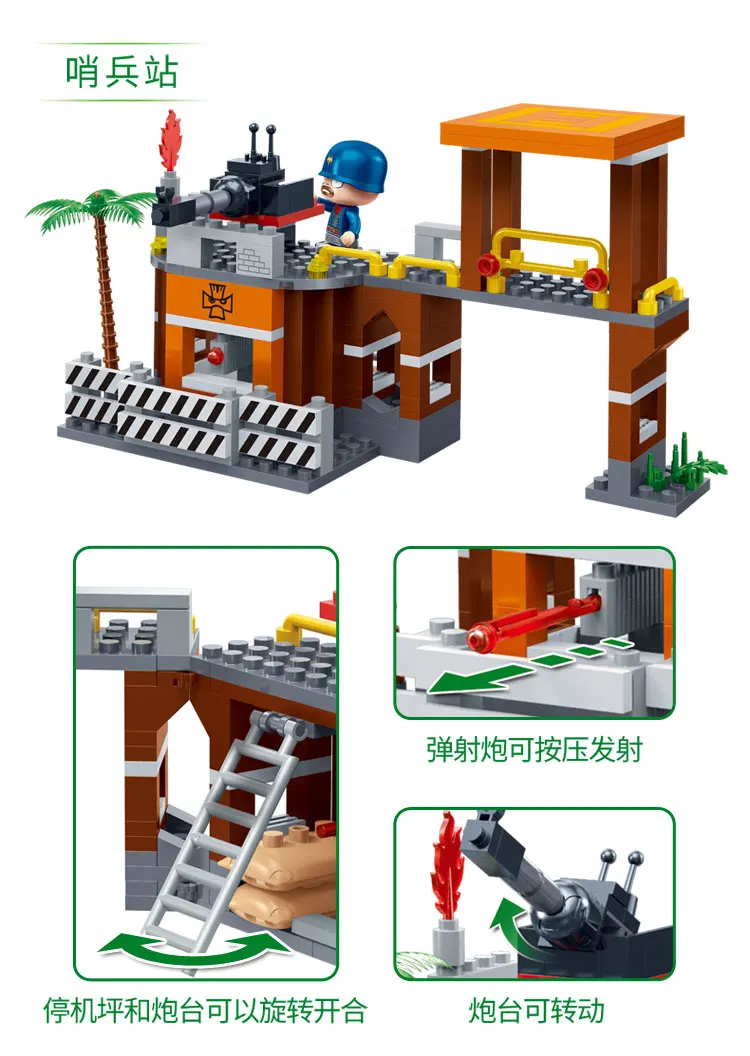 哨兵站

弹射炮可按压发射

停机坪和炮台可以旋转开合

炮台可转动