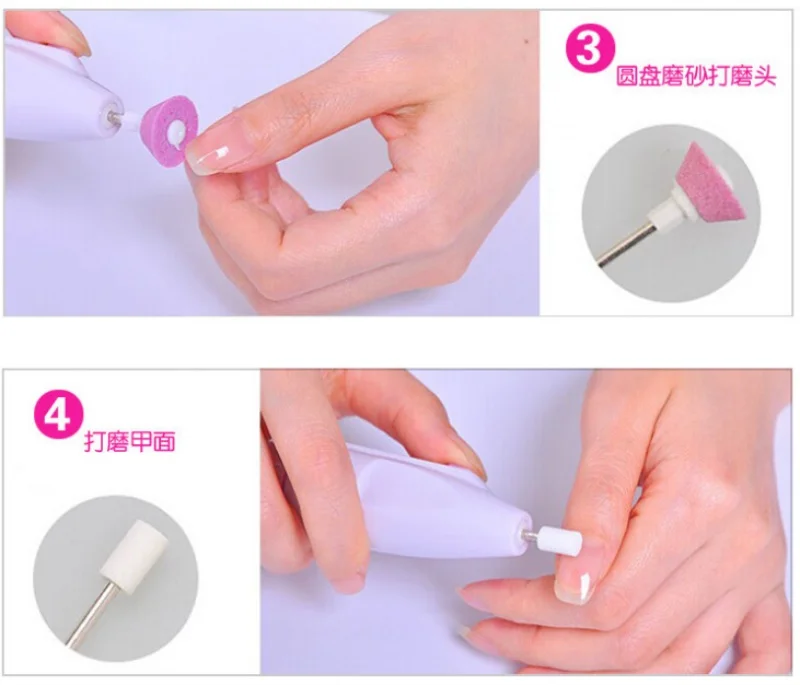 3
圆盘磨砂打磨头

4
打磨甲面