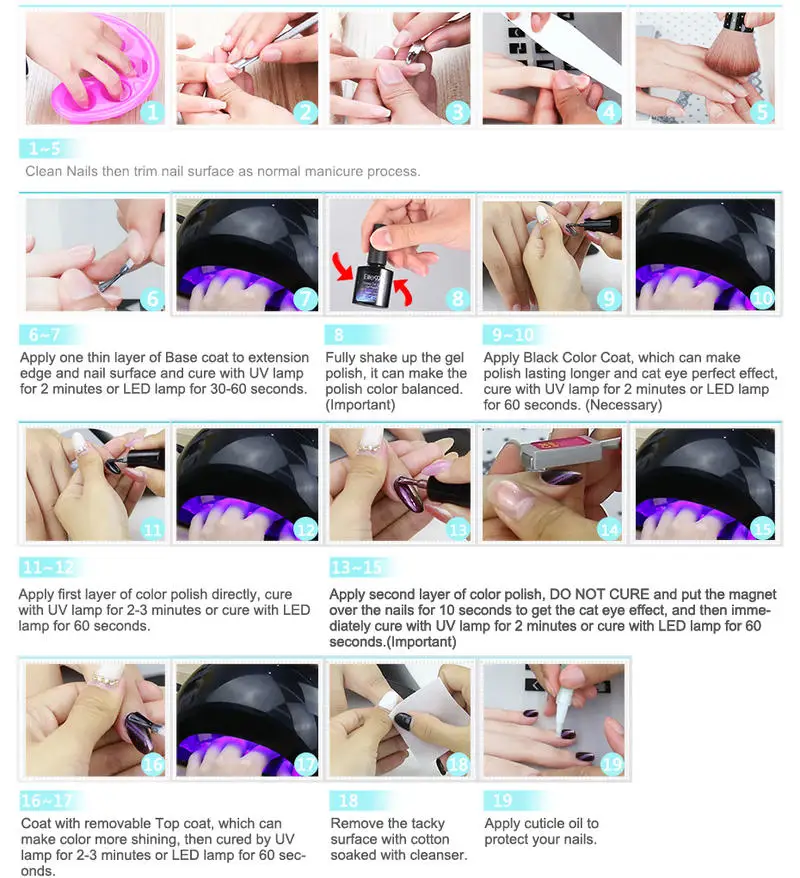 1 2 3 4 5

1~5

Clean Nails then trim nail surface as normal manicure process.

6 7 8 9 10

6~7

Apply one thin layer of Base coat to extension edge and nail surface and cure with UV lamp for 2 minutes or LED lamp for 30-60 seconds.

8

Fully shake up the gel polish, it can make the polish color balanced. (Important)

9~10

Apply Black Color Coat, which can make polish lasting longer and cat eye perfect effect, cure with UV lamp for 2 minutes or LED lamp for 60 seconds. (Necessary)

11 12 13 14 15

11~12

Apply first layer of color polish directly, cure with UV lamp for 2-3 minutes or cure with LED lamp for 60 seconds.

13~15

Apply second layer of color polish, DO NOT CURE and put the magnet over the nails for 10 seconds to get the cat eye effect, and then immediately cure with UV lamp for 2 minutes or cure with LED lamp for 60 seconds.(Important)

16 17 18 19

16~17

Coat with removable Top coat, which can make color more shining, then cured by UV lamp for 2-3 minutes or LED lamp for 60 seconds.

18

Remove the tacky surface with cotton soaked with cleanser.

19

Apply cuticle oil to protect your nails.