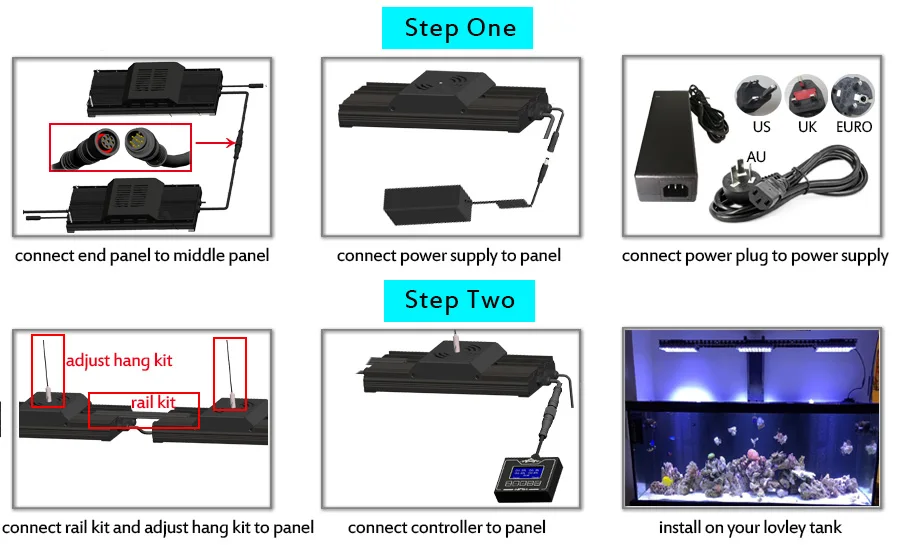 Step One

connect end panel to middle panel

connect power supply to panel

US UK EURO

AU

connect power plug to power supply

Step Two

adjust hang kit

rail kit

connect rail kit and adjust hang kit to panel

connect controller to panel

install on your lovley tank