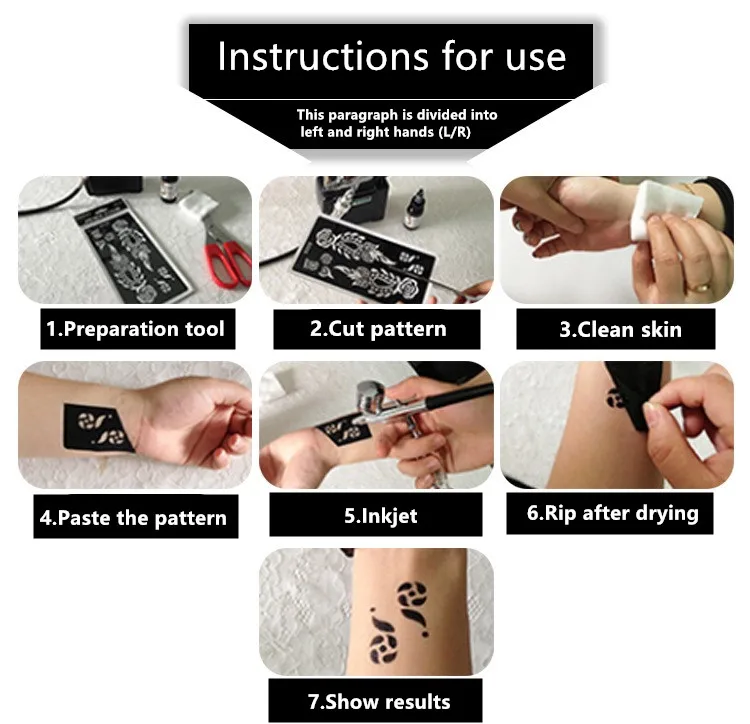 Instructions for use

This paragraph is divided into left and right hands (L/R)

1.Preparation tool

2.Cut pattern

3.Clean skin

4.Paste the pattern

5.Inkjet

6.Rip after drying

7.Show results