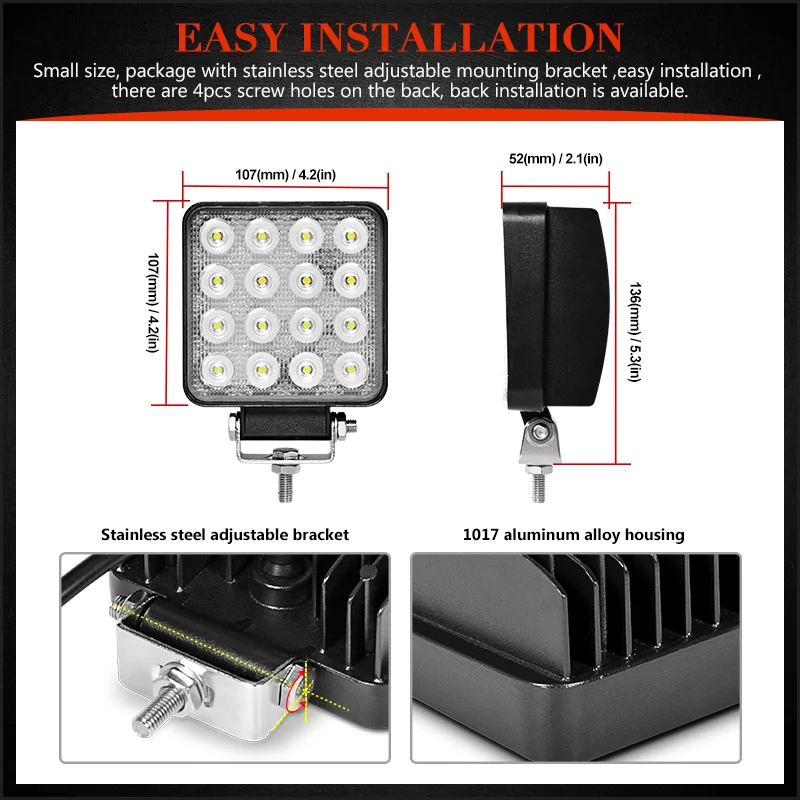 EASY INSTALLATION

Small size, package with stainless steel adjustable mounting bracket ,easy installation , there are 4pcs screw holes on the back, back installation is available.

107(mm) / 4.2(in)

107(mm) / 4.2(in)

52(mm) / 2.1(in)

136(mm) / 5.3(in)

Stainless steel adjustable bracket

1017 aluminum alloy housing