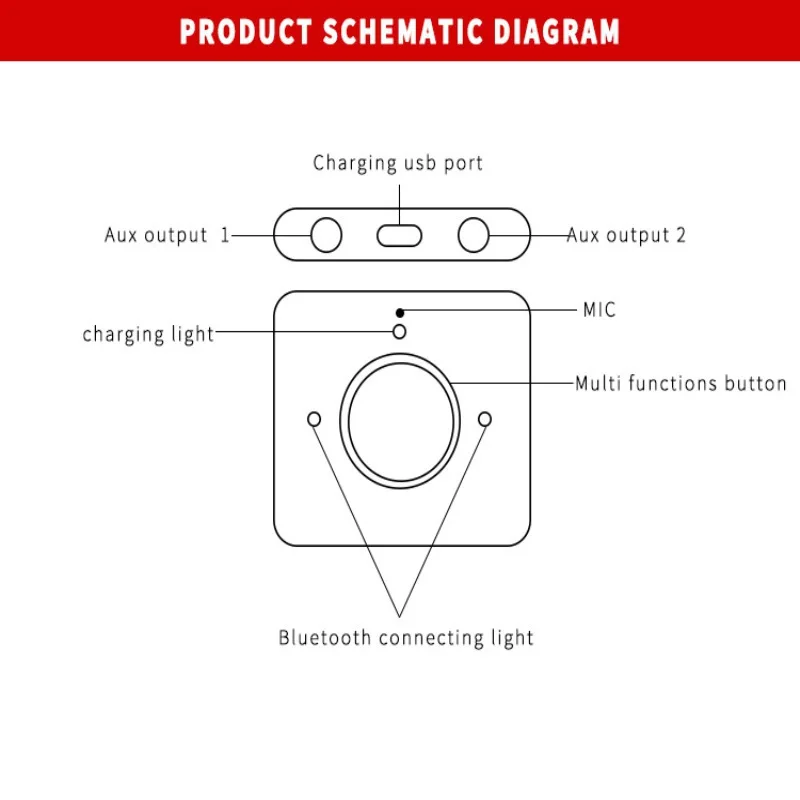 PRODUCT SCHEMATIC DIAGRAM

Charging usb port

Aux output 1

Aux output 2

MIC

charging light

Multi functions button

Bluetooth connecting light