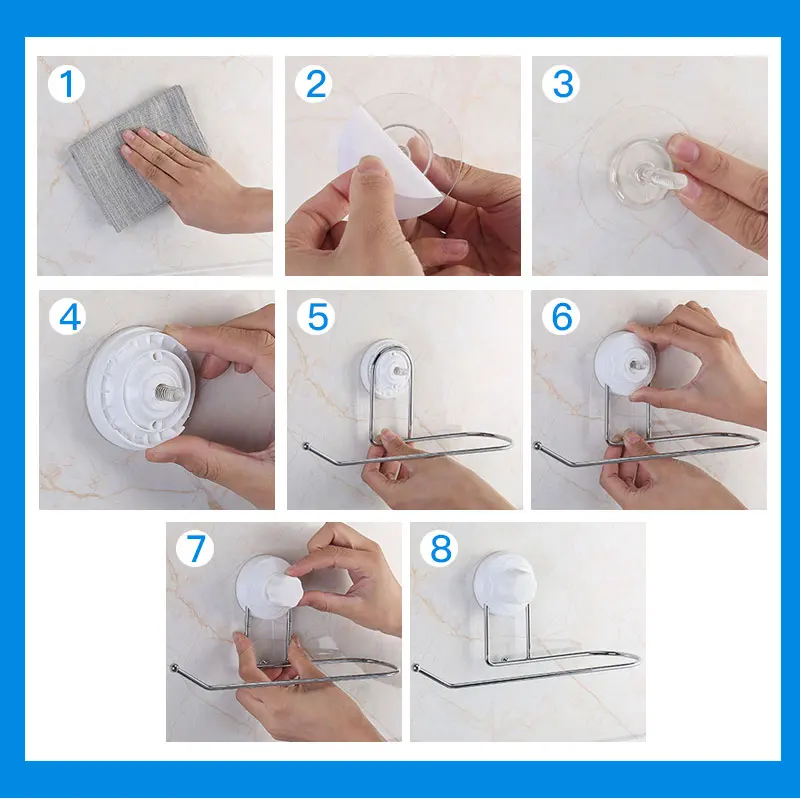 1
2
3
4
5
6
7
8