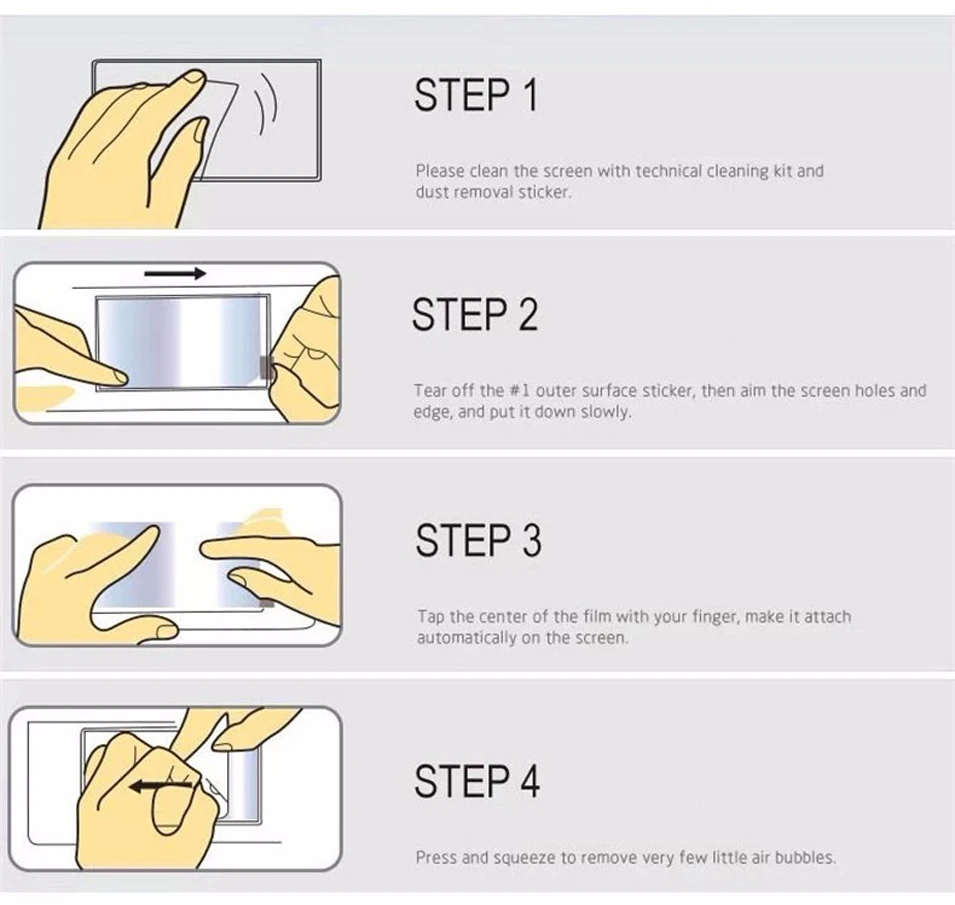 STEP 1

Please clean the screen with technical cleaning kit and dust removal sticker.

STEP 2

Tear off the #1 outer surface sticker, then aim the screen holes and edge, and put it down slowly.

STEP 3

Tap the center of the film with your finger, make it attach automatically on the screen.

STEP 4

Press and squeeze to remove very few little air bubbles.