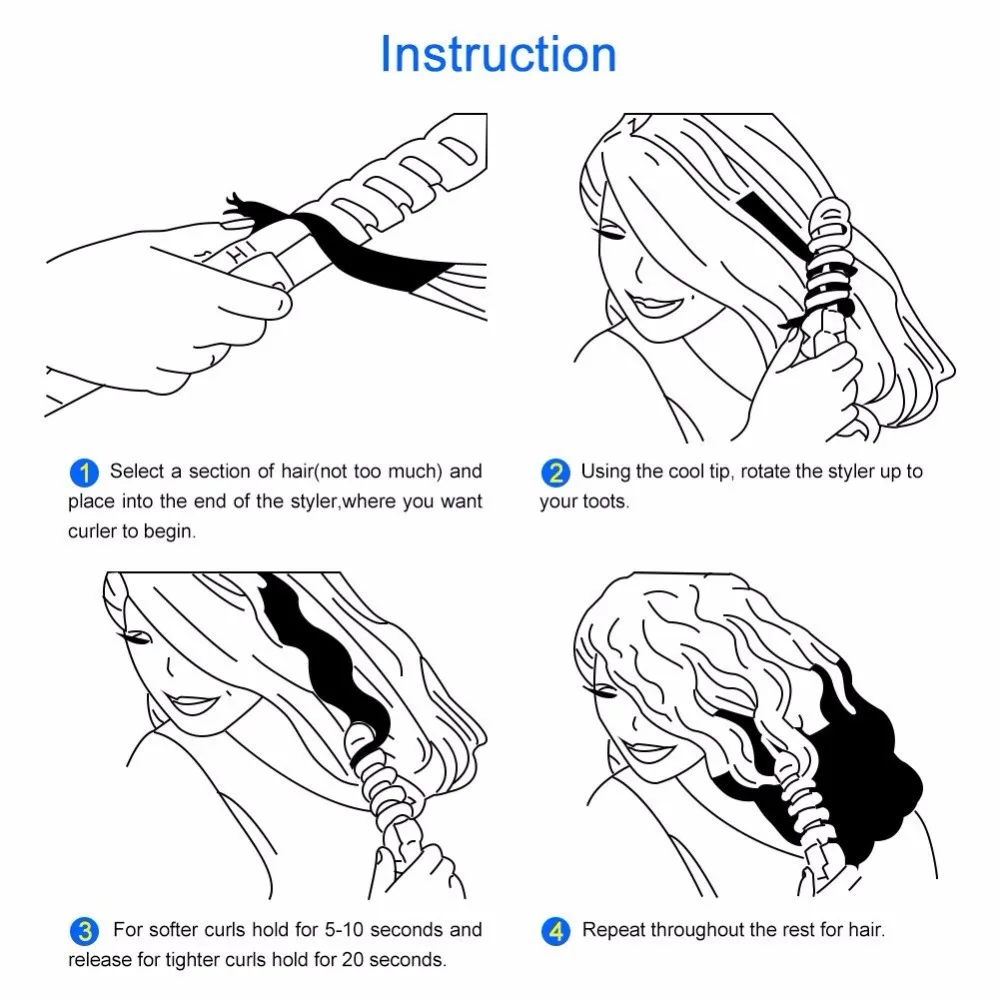 Instruction

HI

1 Select a section of hair(not too much) and place into the end of the styler,where you want curler to begin.

2 Using the cool tip, rotate the styler up to your toots.

3 For softer curls hold for 5-10 seconds and release for tighter curls hold for 20 seconds.

4 Repeat throughout the rest for hair.