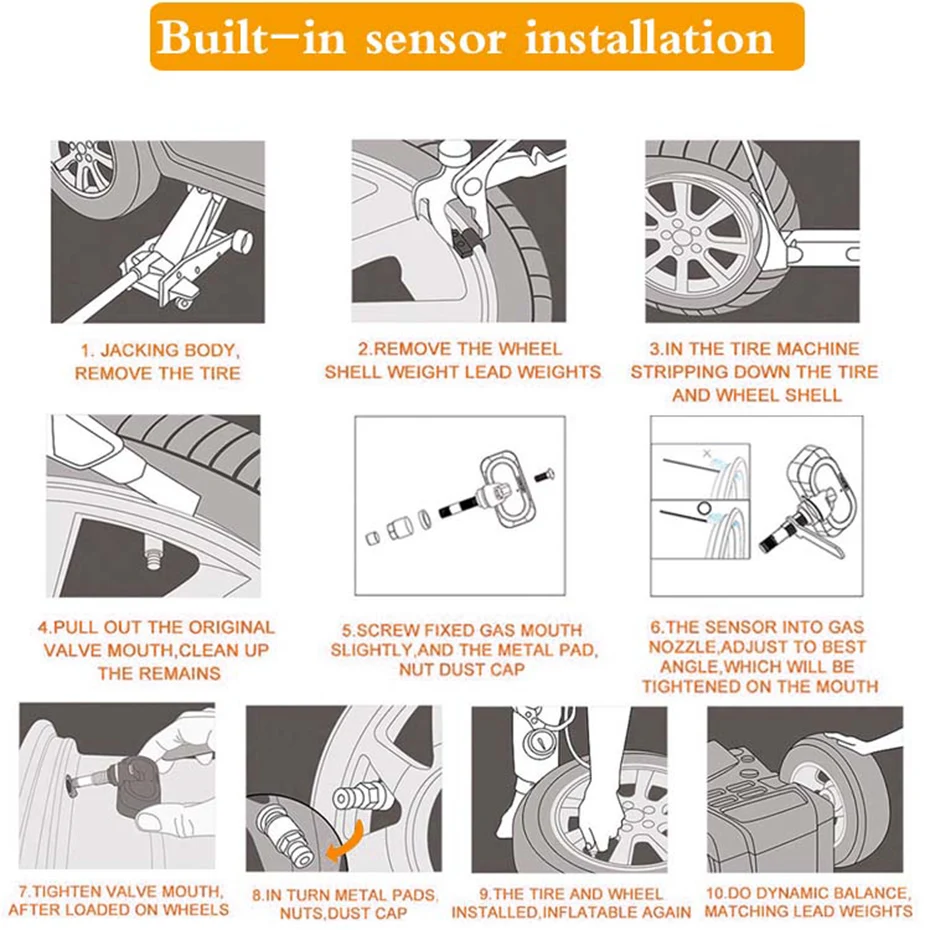 Built-in sensor installation

1. JACKING BODY, REMOVE THE TIRE

2.REMOVE THE WHEEL SHELL WEIGHT LEAD WEIGHTS

3.IN THE TIRE MACHINE STRIPPING DOWN THE TIRE AND WHEEL SHELL

4.PULL OUT THE ORIGINAL VALVE MOUTH,CLEAN UP THE REMAINS

5.SCREW FIXED GAS MOUTH SLIGHTLY,AND THE METAL PAD, NUT DUST CAP

6.THE SENSOR INTO GAS NOZZLE,ADJUST TO BEST ANGLE,WHICH WILL BE TIGHTENED ON THE MOUTH

7.TIGHTEN VALVE MOUTH, AFTER LOADED ON WHEELS

8.IN TURN METAL PADS, NUTS,DUST CAP

9.THE TIRE AND WHEEL INSTALLED,INFLATABLE AGAIN

10.DO DYNAMIC BALANCE, MATCHING LEAD WEIGHTS