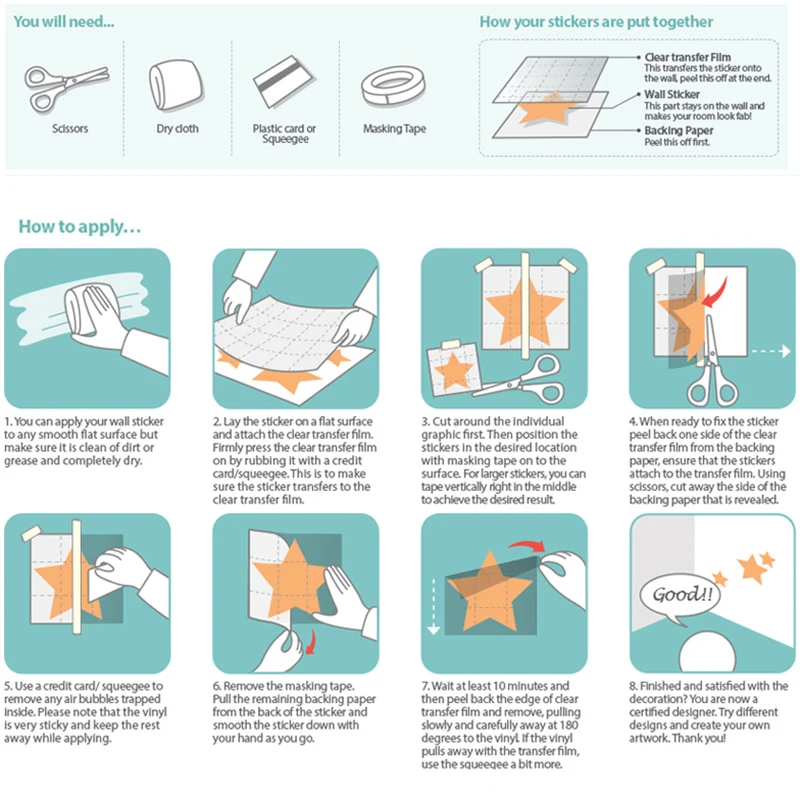 You will need...

Scissors

Dry cloth

Plastic card or Squeegee

Masking Tape

How your stickers are put together

Clear transfer Film
This transfers the sticker onto the wall, peel this off at the end.

Wall Sticker
This part stays on the wall and makes your room look fab!

Backing Paper
Peel this off first.

How to apply...

1. You can apply your wall sticker to any smooth flat surface but make sure it is clean of dirt or grease and completely dry.

2. Lay the sticker on a flat surface and attach the clear transfer film. Firmly press the clear transfer film on by rubbing it with a credit card/squeegee. This is to make sure the sticker transfers to the clear transfer film.

3. Cut around the individual graphic first. Then position the stickers in the desired location with masking tape on to the surface. For larger stickers, you can tape vertically right in the middle to achieve the desired result.

4. When ready to fix the sticker peel back one side of the clear transfer film from the backing paper, ensure that the stickers attach to the transfer film. Using scissors, cut away the side of the backing paper that is revealed.

5. Use a credit card/ squeegee to remove any air bubbles trapped inside. Please note that the vinyl is very sticky and keep the rest away while applying.

6. Remove the masking tape. Pull the remaining backing paper from the back of the sticker and smooth the sticker down with your hand as you go.

7. Wait at least 10 minutes and then peel back the edge of clear transfer film and remove, pulling slowly and carefully away at 180 degrees to the vinyl. If the vinyl pulls away with the transfer film, use the squeegee a bit more.

Good!!

8. Finished and satisfied with the decoration? You are now a certified designer. Try different designs and create your own artwork. Thank you!