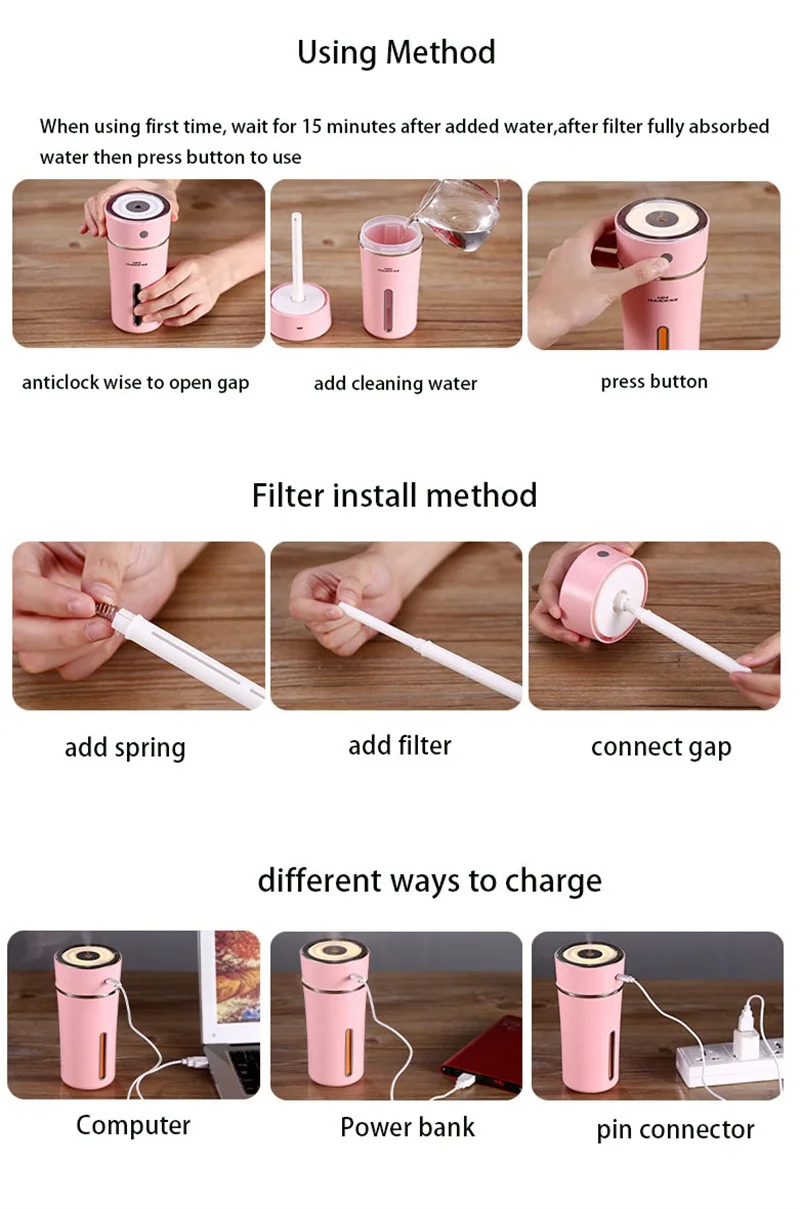 Using Method

When using first time, wait for 15 minutes after added water,after filter fully absorbed water then press button to use

anticlock wise to open gap

add cleaning water

press button

Filter install method

add spring

add filter

connect gap

different ways to charge

Computer

Power bank

pin connector