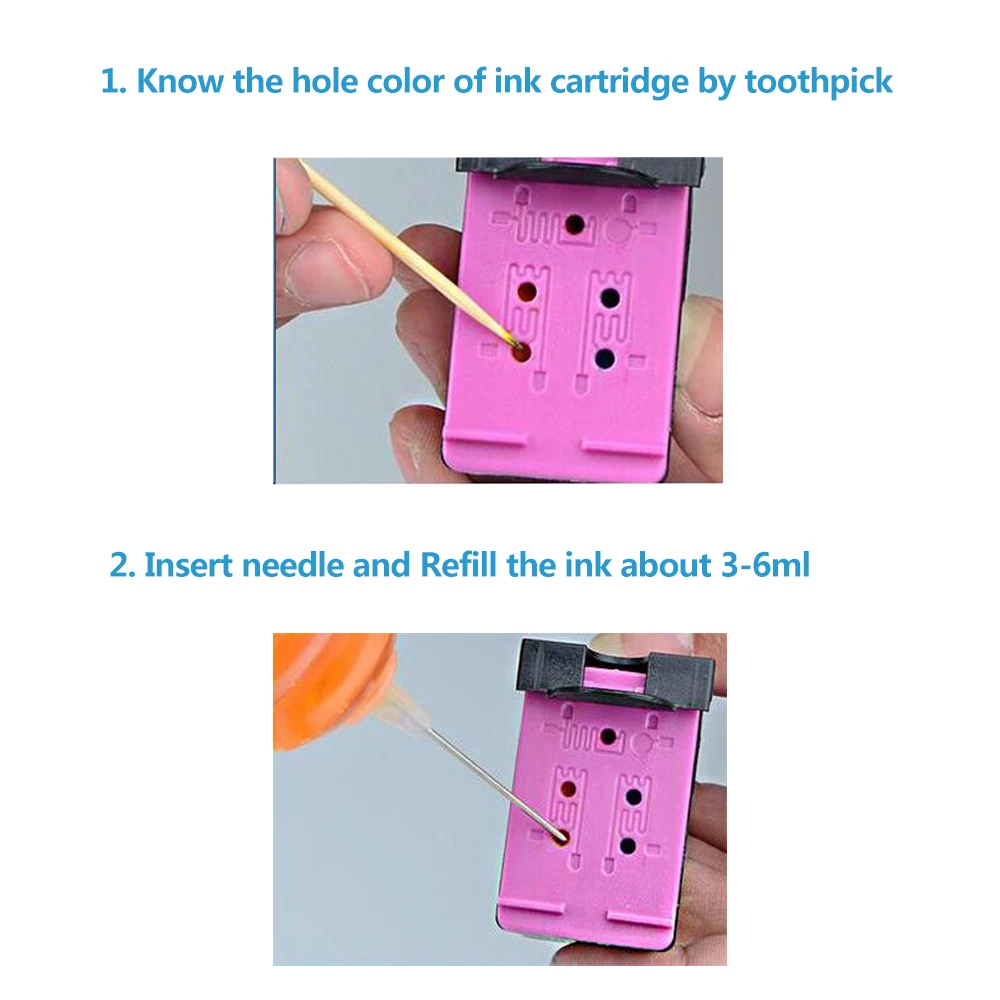 1. Know the hole color of ink cartridge by toothpick

2. Insert needle and Refill the ink about 3-6ml