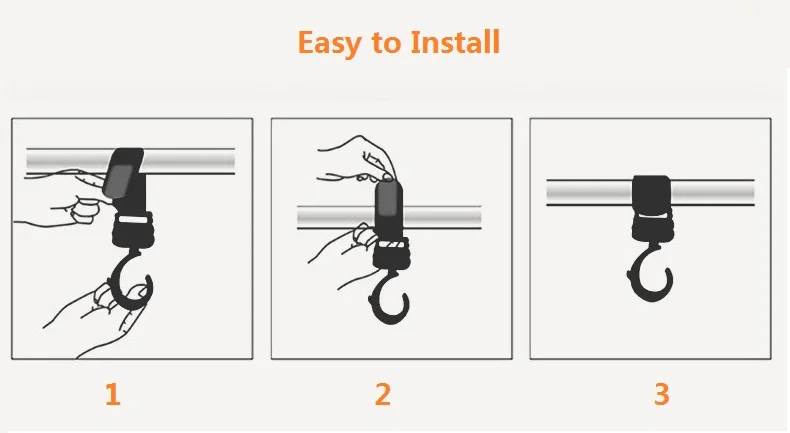 Easy to Install

1

2

3