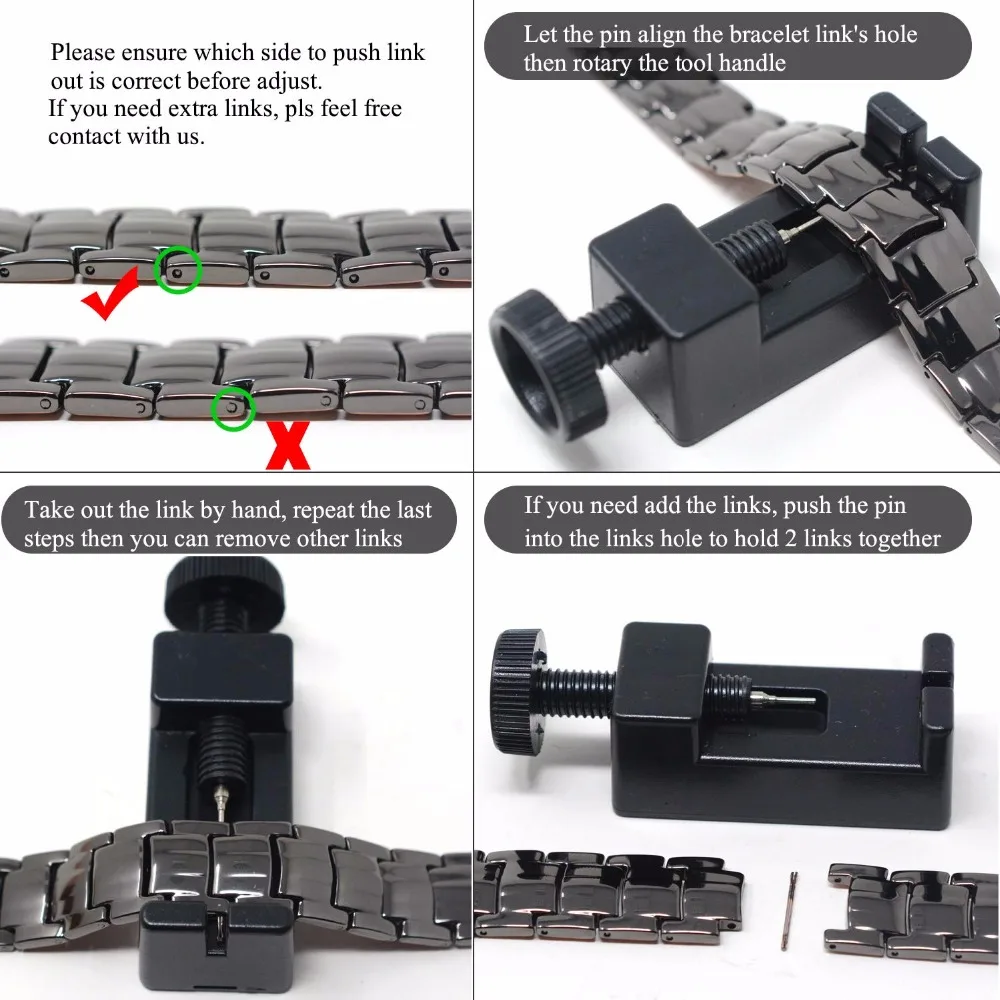 Please ensure which side to push link out is correct before adjust.
If you need extra links, pls feel free contact with us.

Let the pin align the bracelet link's hole then rotary the tool handle

Take out the link by hand, repeat the last steps then you can remove other links

If you need add the links, push the pin into the links hole to hold 2 links together