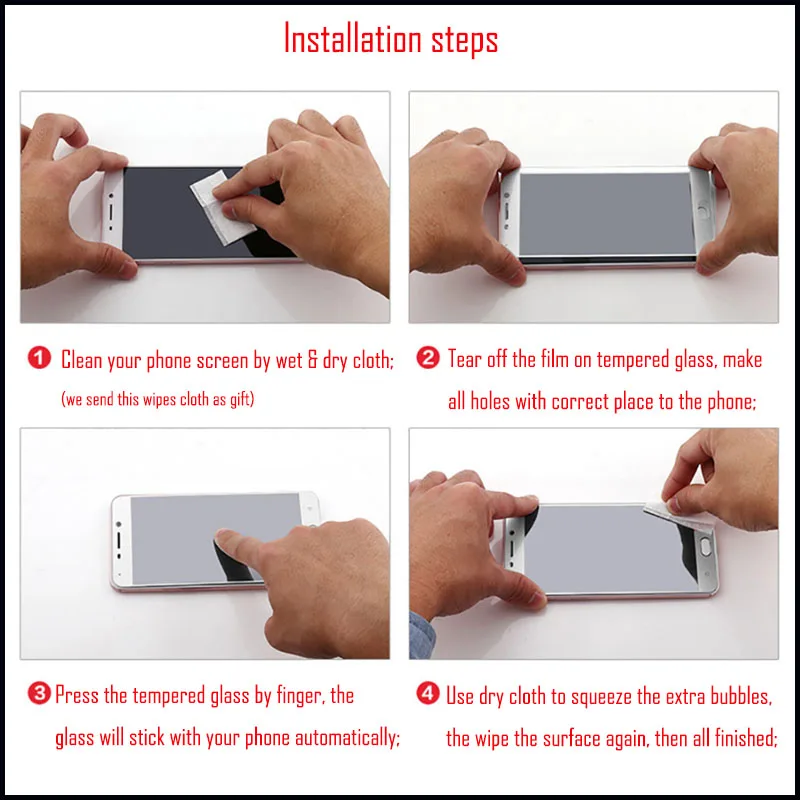 Installation steps

1 Clean your phone screen by wet & dry cloth;
(we send this wipes cloth as gift)

2 Tear off the film on tempered glass, make all holes with correct place to the phone;

3 Press the tempered glass by finger, the glass will stick with your phone automatically;

4 Use dry cloth to squeeze the extra bubbles, the wipe the surface again, then all finished;