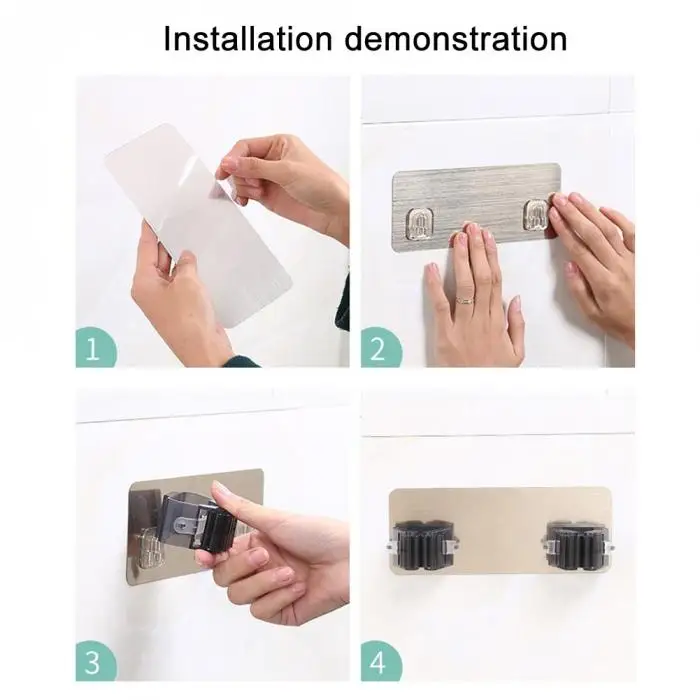 Installation demonstration

1

2

3

4