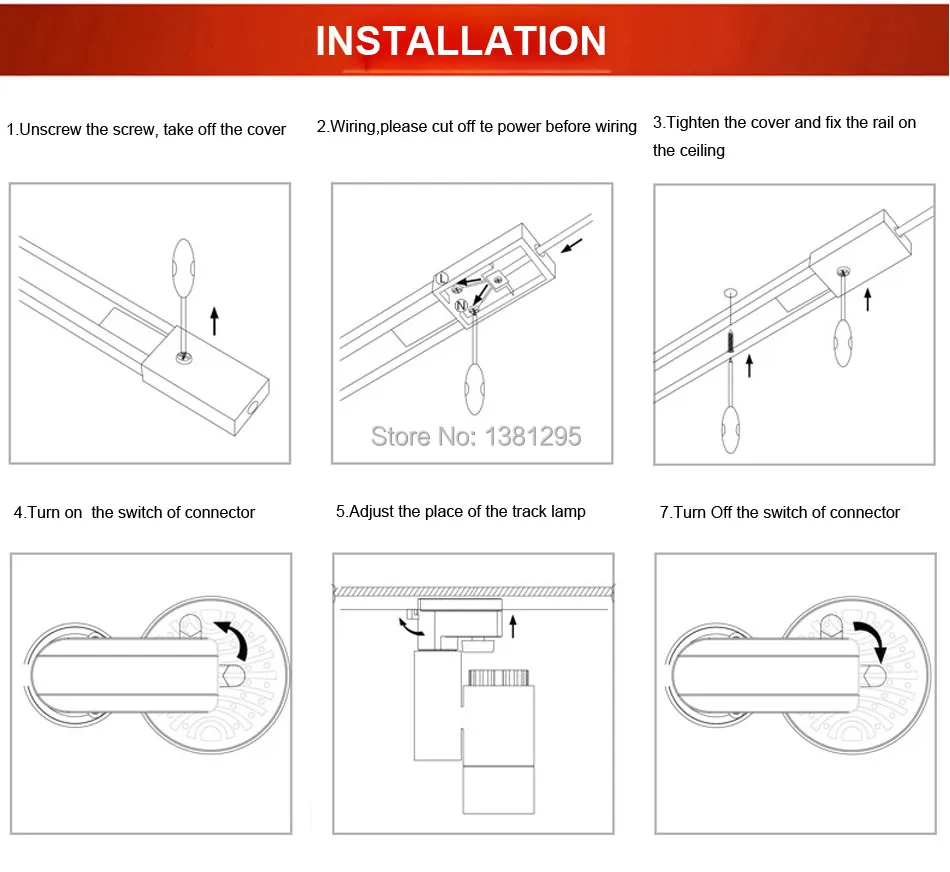 INSTALLATION

1.Unscrew the screw, take off the cover

2.Wiring,please cut off te power before wiring

3.Tighten the cover and fix the rail on the ceiling

L

N

Store No: 1381295

4.Turn on the switch of connector

5.Adjust the place of the track lamp

7.Turn Off the switch of connector