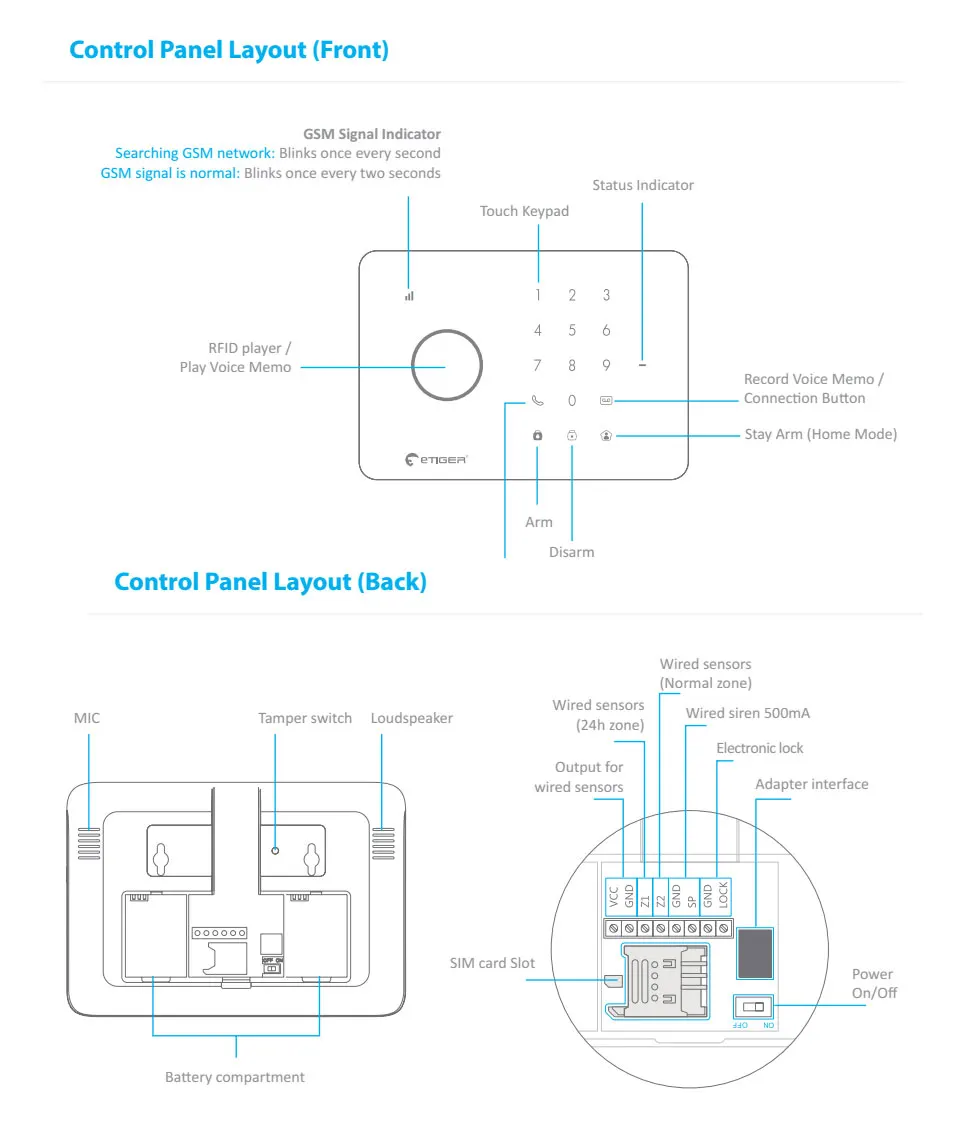 Control Panel Layout (Front)

GSM Signal Indicator
Searching GSM network: Blinks once every second
GSM signal is normal: Blinks once every two seconds

Status Indicator

Touch Keypad

1 2 3
4 5 6
7 8 9
0

RFID player /
Play Voice Memo

Record Voice Memo /
Connection Button

Stay Arm (Home Mode)

eTIGER

Arm

Disarm

Control Panel Layout (Back)

MIC

Tamper switch

Loudspeaker

OFF ON

Battery compartment

Wired sensors
(Normal zone)

Wired sensors
(24h zone)

Wired siren 500mA

Electronic lock

Output for
wired sensors

Adapter interface

VCC GND Z1 Z2 GND SP GND LOCK

SIM card Slot

Power
On/Off

OFF ON