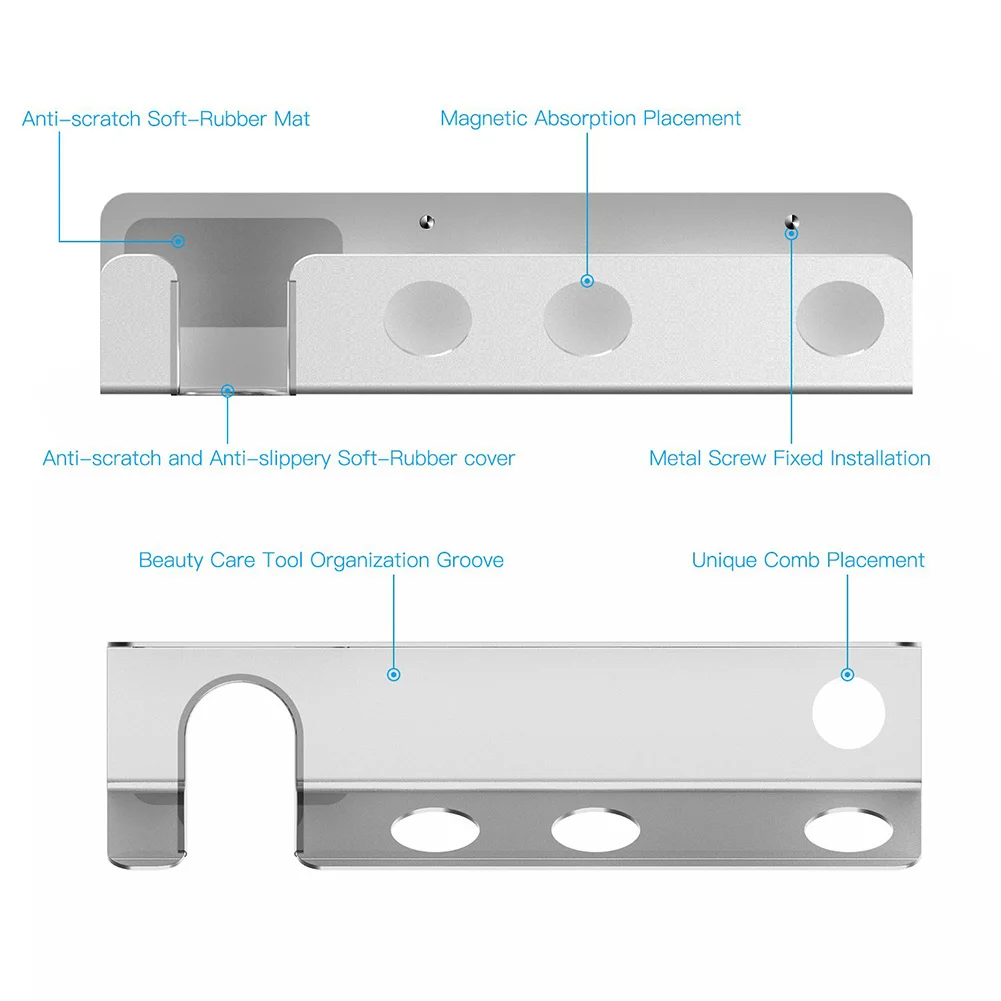 Anti-scratch Soft-Rubber Mat

Magnetic Absorption Placement

Anti-scratch and Anti-slippery Soft-Rubber cover

Metal Screw Fixed Installation

Beauty Care Tool Organization Groove

Unique Comb Placement