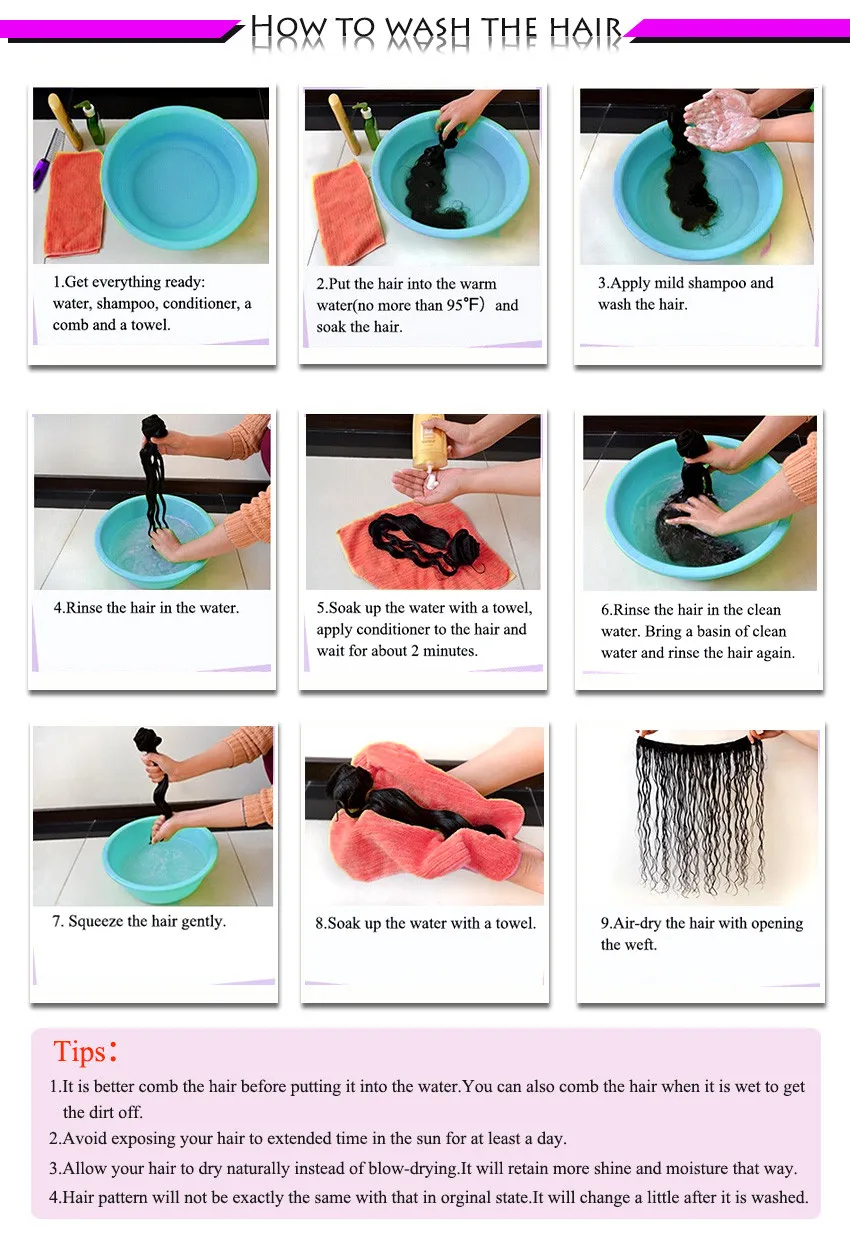 HOW TO WASH THE HAIR

1.Get everything ready: water, shampoo, conditioner, a comb and a towel.

2.Put the hair into the warm water(no more than 95℉） and soak the hair.

3.Apply mild shampoo and wash the hair.

4.Rinse the hair in the water.

5.Soak up the water with a towel, apply conditioner to the hair and wait for about 2 minutes.

6.Rinse the hair in the clean water. Bring a basin of clean water and rinse the hair again.

7. Squeeze the hair gently.

8.Soak up the water with a towel.

9.Air-dry the hair with opening the weft.

Tips：

1.It is better comb the hair before putting it into the water.You can also comb the hair when it is wet to get the dirt off.

2.Avoid exposing your hair to extended time in the sun for at least a day.

3.Allow your hair to dry naturally instead of blow-drying.It will retain more shine and moisture that way.

4.Hair pattern will not be exactly the same with that in orginal state.It will change a little after it is washed.