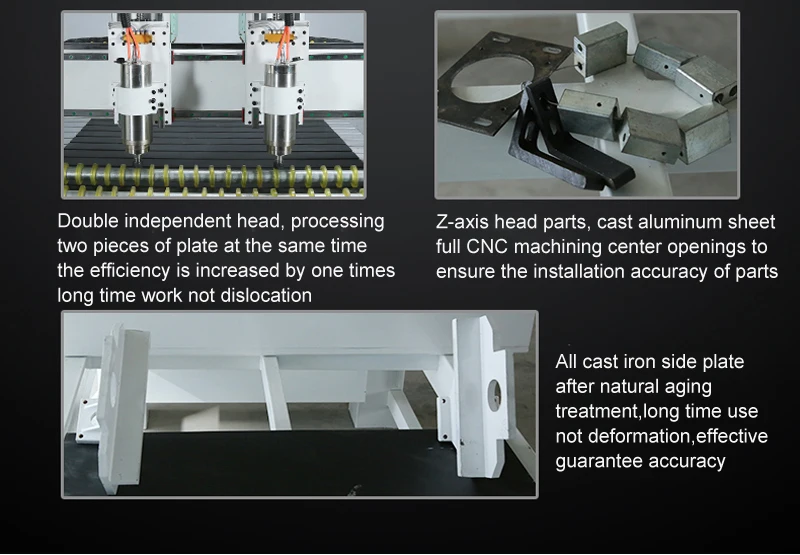 Double independent head, processing two pieces of plate at the same time the efficiency is increased by one times long time work not dislocation

Z-axis head parts, cast aluminum sheet full CNC machining center openings to ensure the installation accuracy of parts

All cast iron side plate after natural aging treatment,long time use not deformation,effective guarantee accuracy