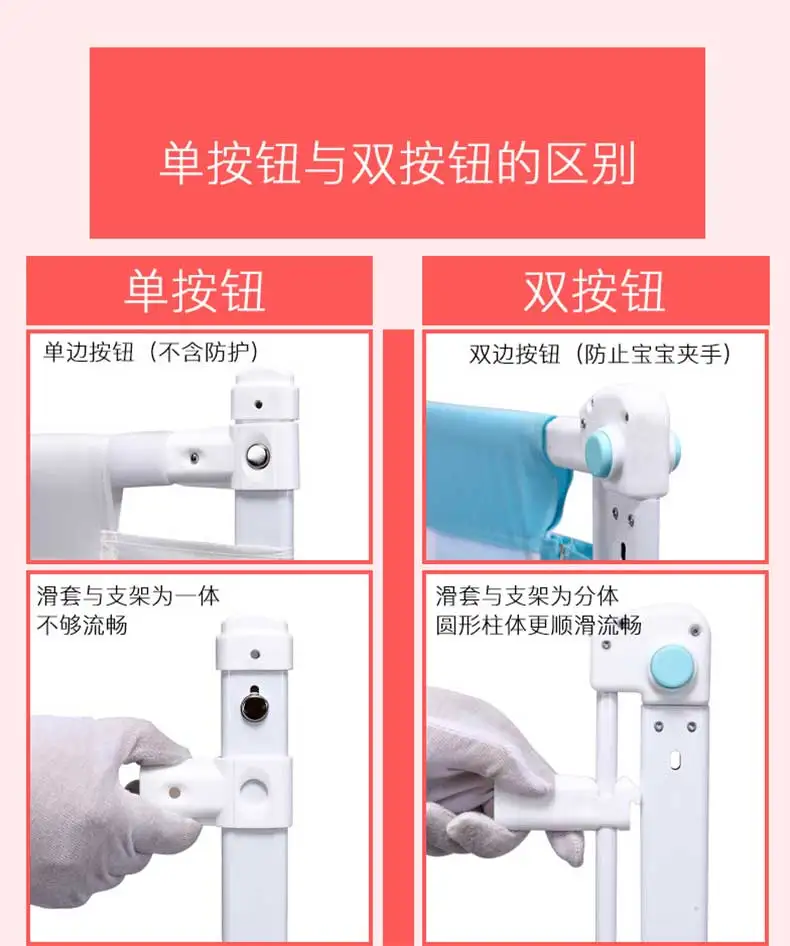 单按钮与双按钮的区别

单按钮

单边按钮（不含防护）

滑套与支架为一体
不够流畅

双按钮

双边按钮（防止宝宝夹手）

滑套与支架为分体
圆形柱体更顺滑流畅