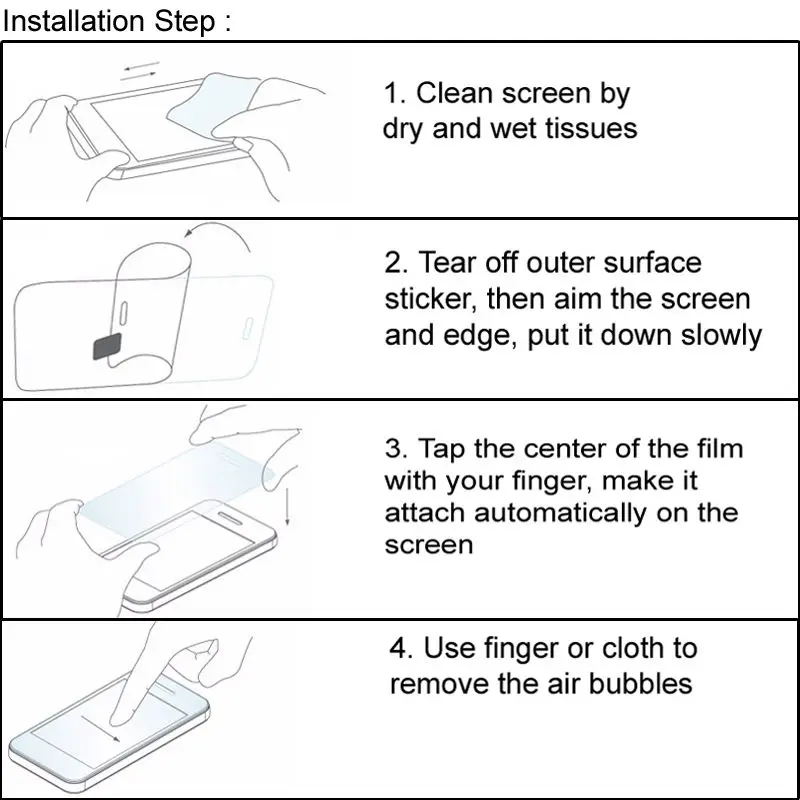 Installation Step :

1. Clean screen by dry and wet tissues

2. Tear off outer surface sticker, then aim the screen and edge, put it down slowly

3. Tap the center of the film with your finger, make it attach automatically on the screen

4. Use finger or cloth to remove the air bubbles