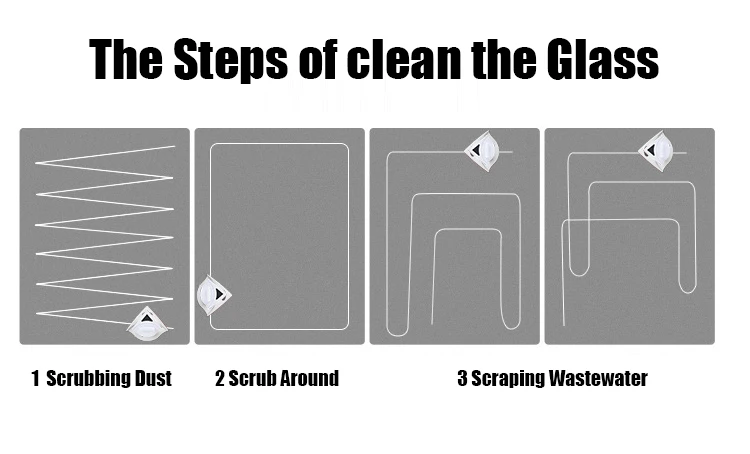 The Steps of clean the Glass

1 Scrubbing Dust

2 Scrub Around

3 Scraping Wastewater