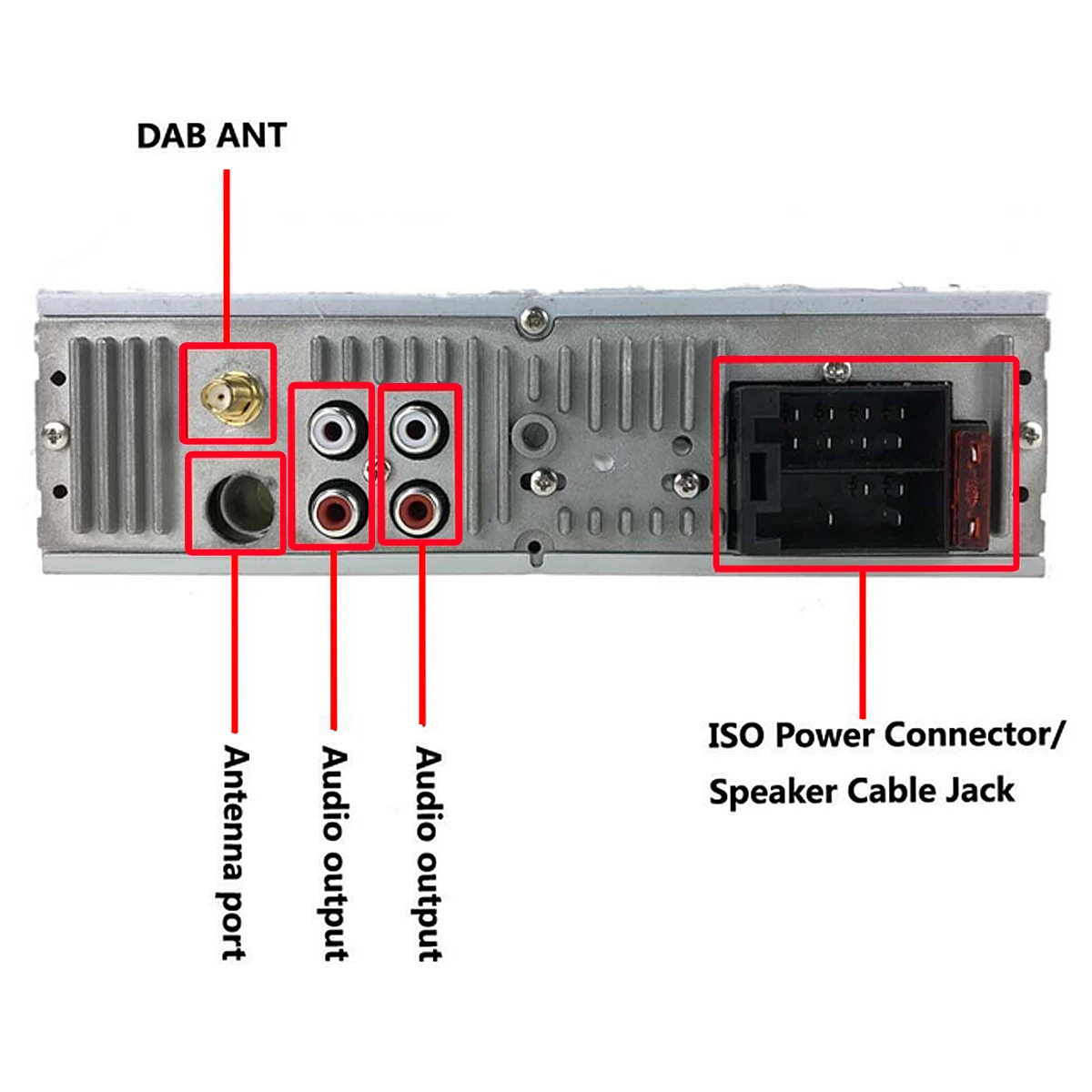 DAB ANT

Antenna port

Audio output

Audio output

ISO Power Connector/ Speaker Cable Jack